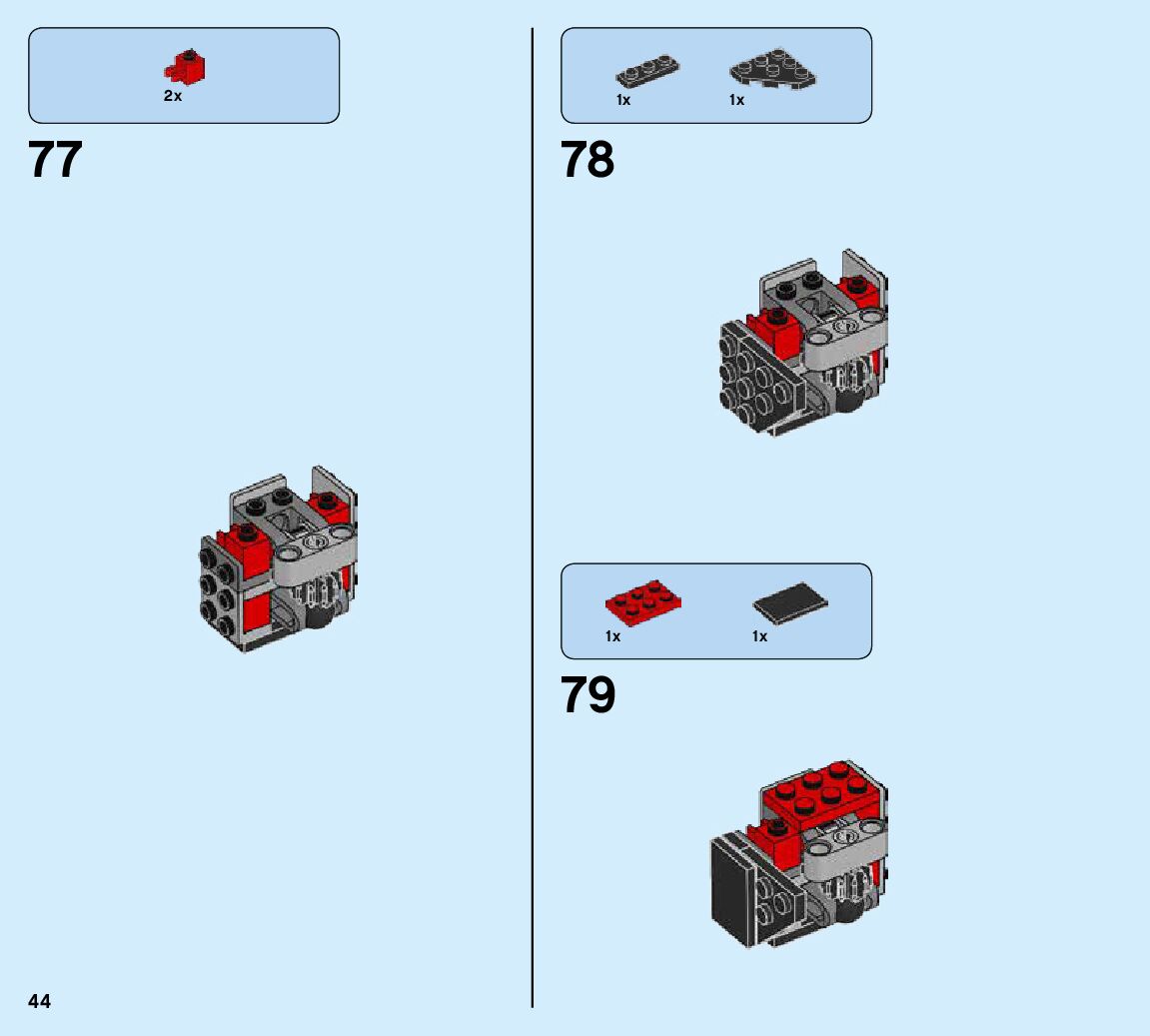 2x

77

1x 1x

78

1x 1x

79

44