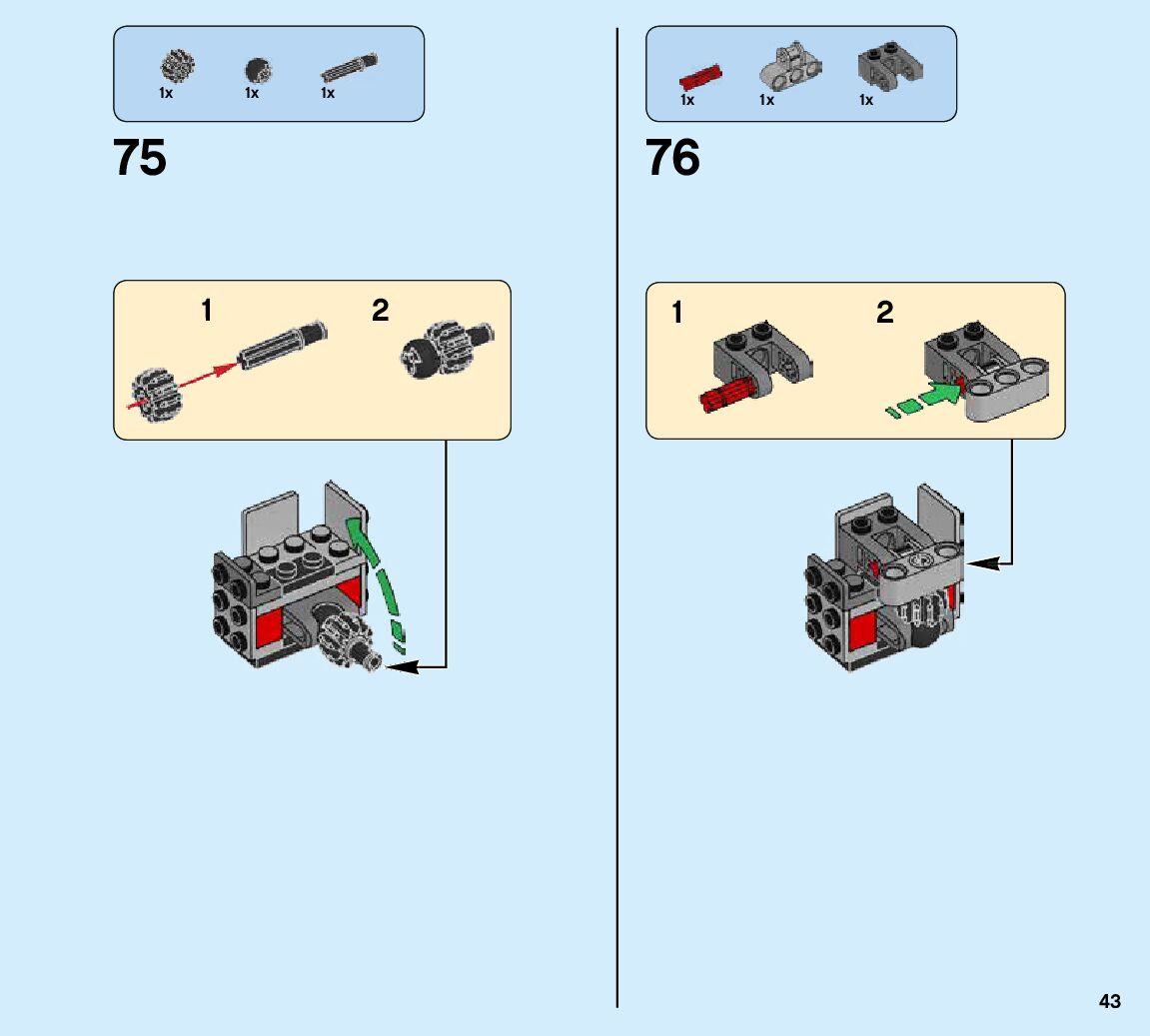 1x 1x 1x

75

1

2

1x 1x 1x

76

1

2

43