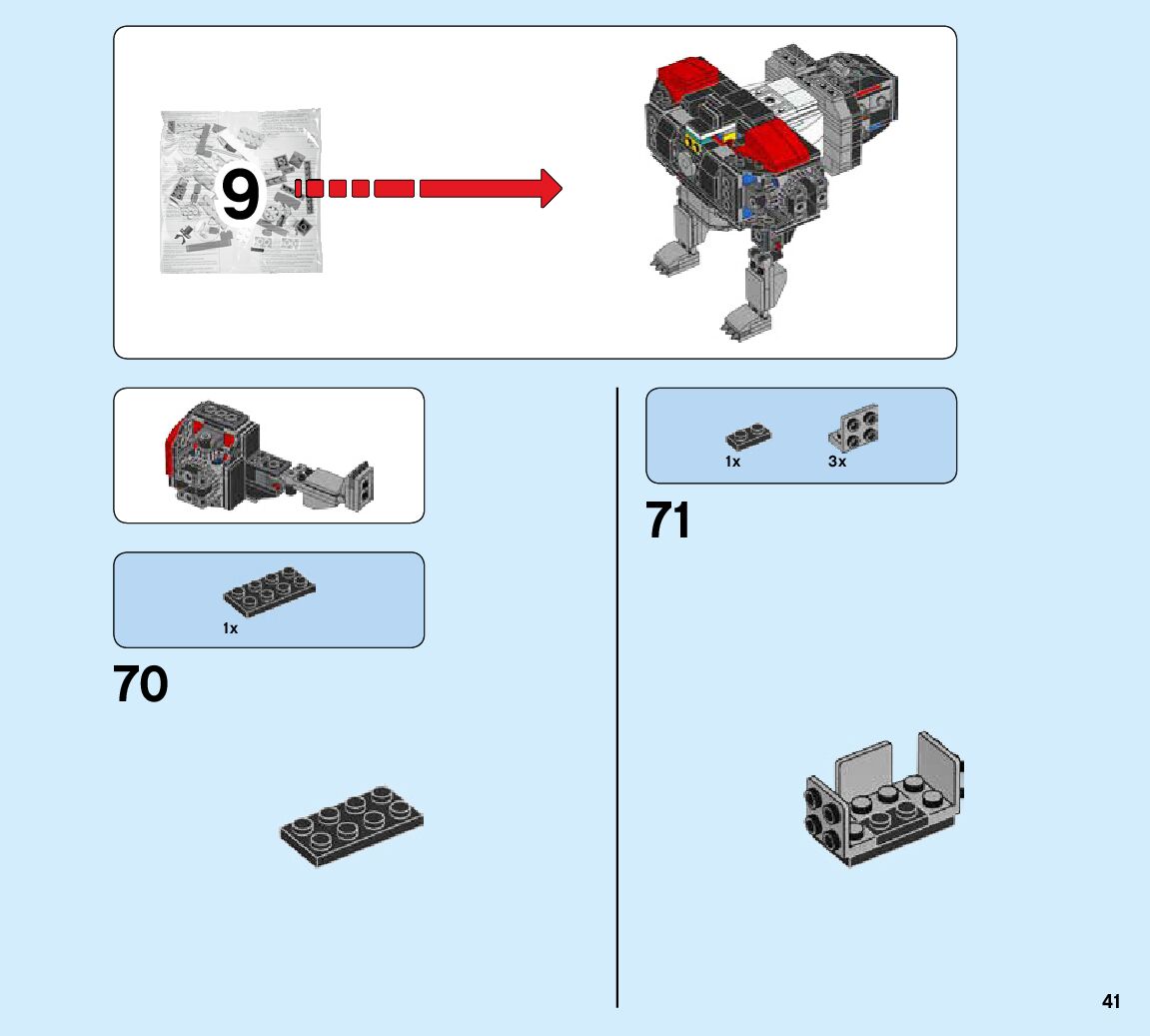 9

1x

70

1x 3x

71

41