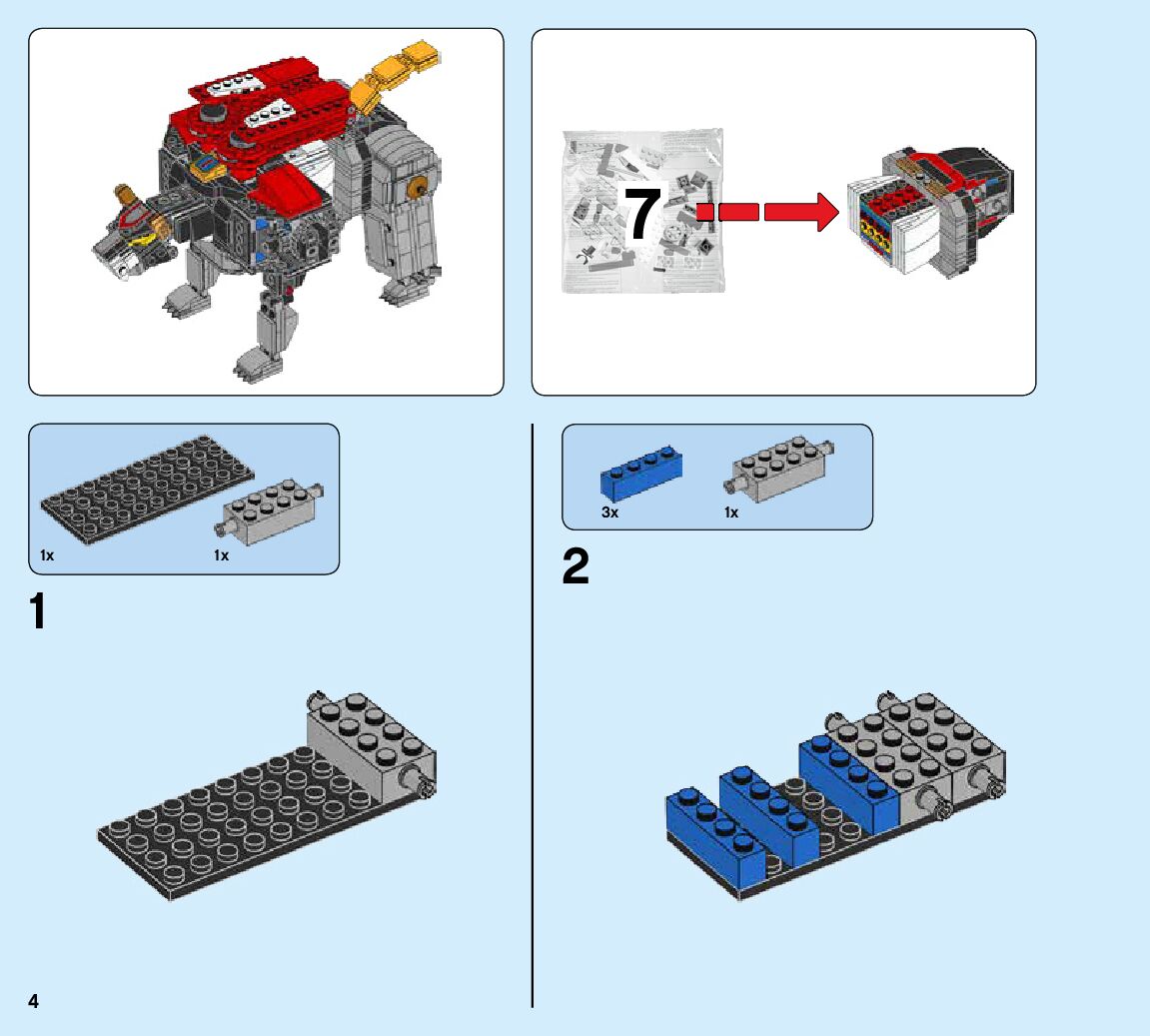 7

1x
1x

1

3x
1x

2

4