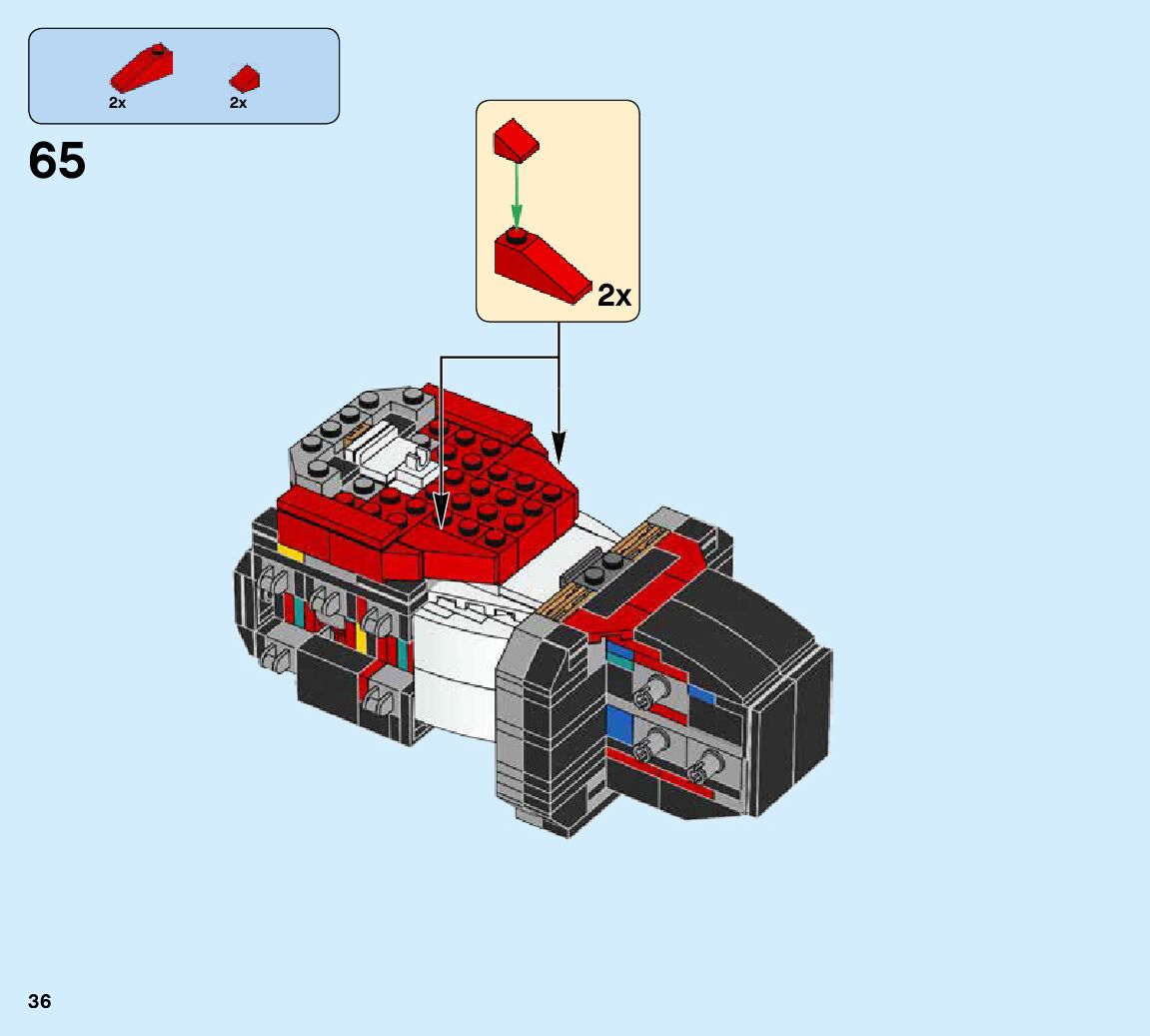 2x 2x

65

2x

36