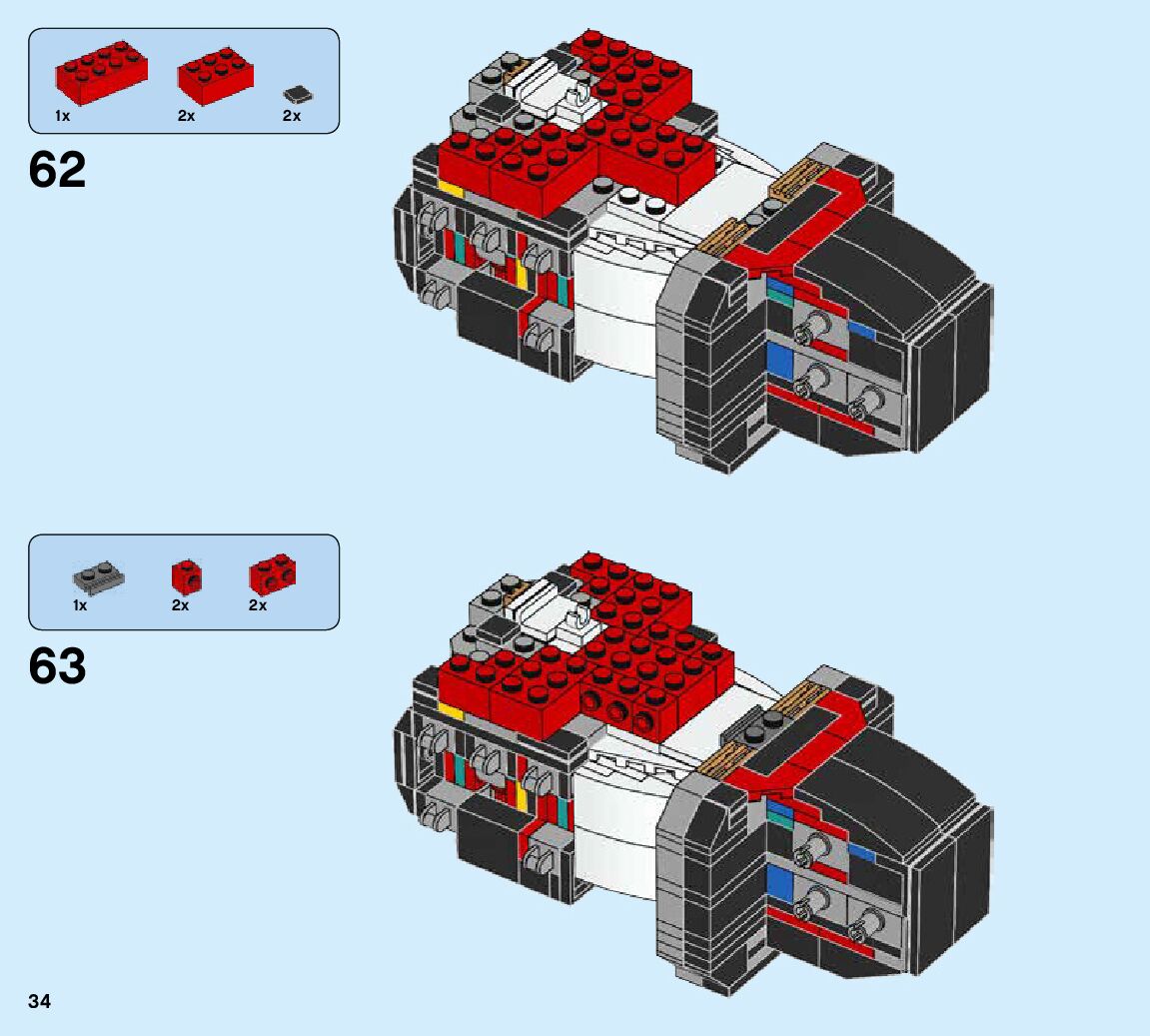 1x 2x 2x

62

1x 2x 2x

63

34