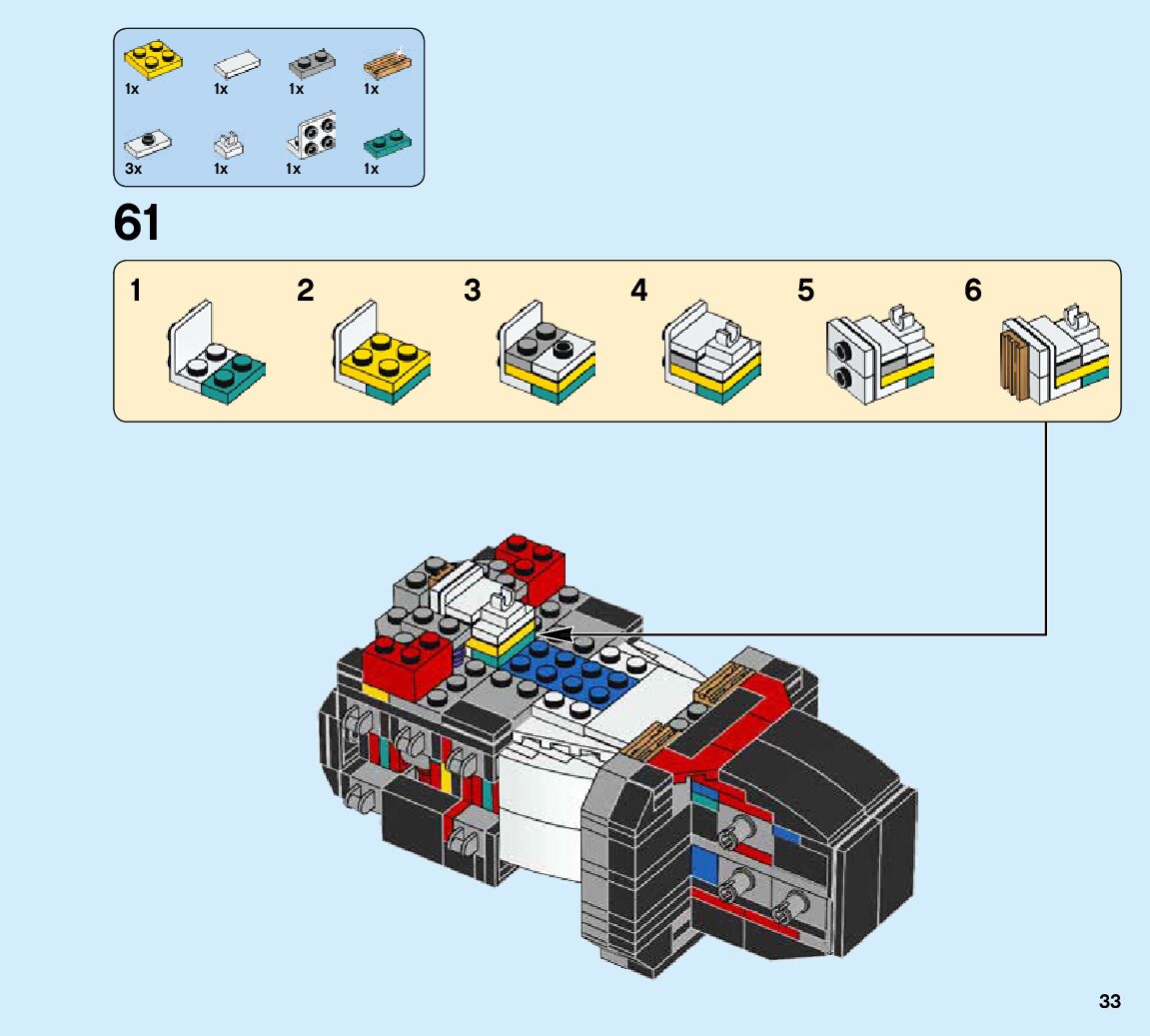 1x 1x 1x 1x
3x 1x 1x 1x

61

1 2 3 4 5 6

33