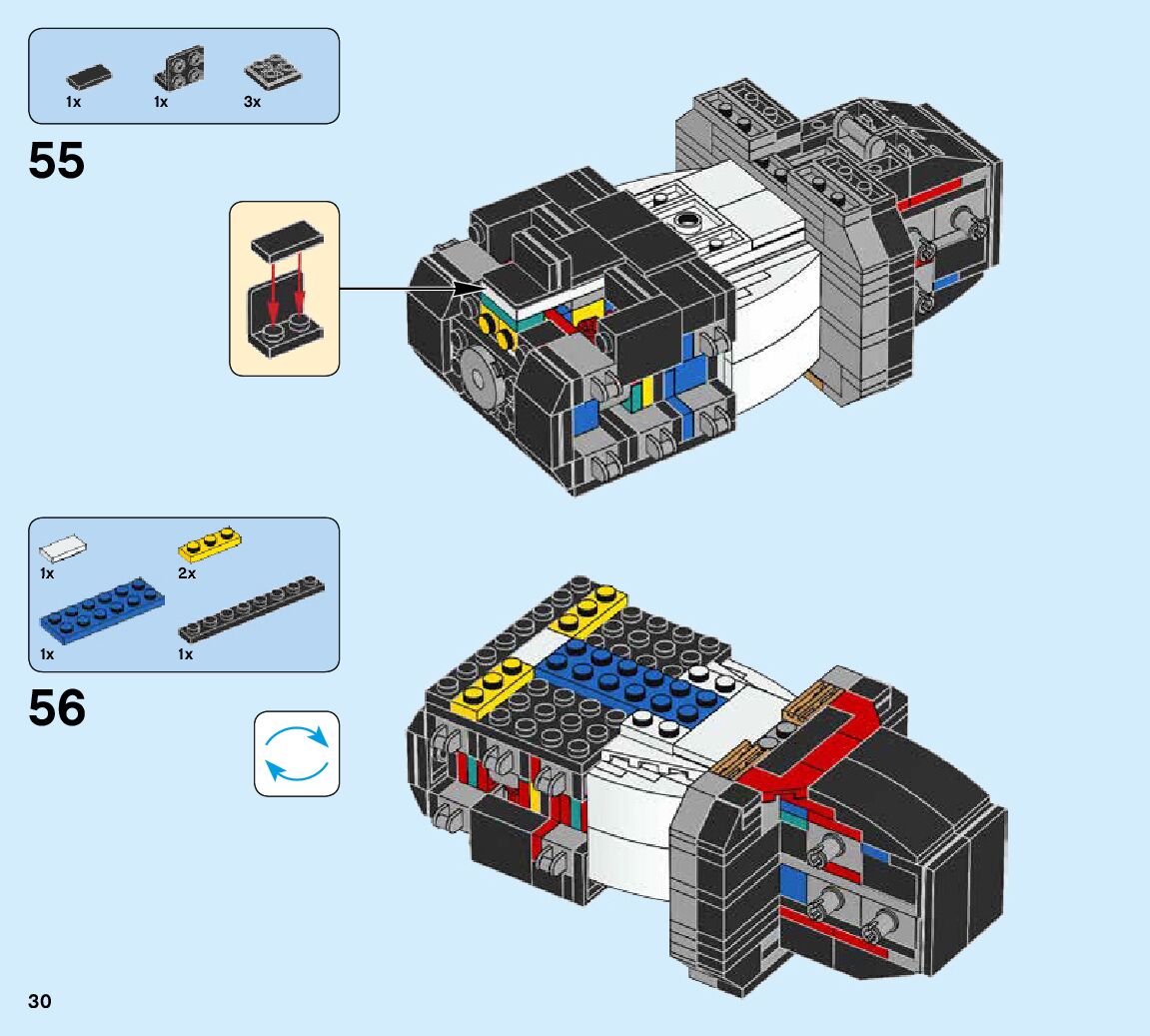 1x 1x 3x

55

1x 2x

1x 1x

56

30