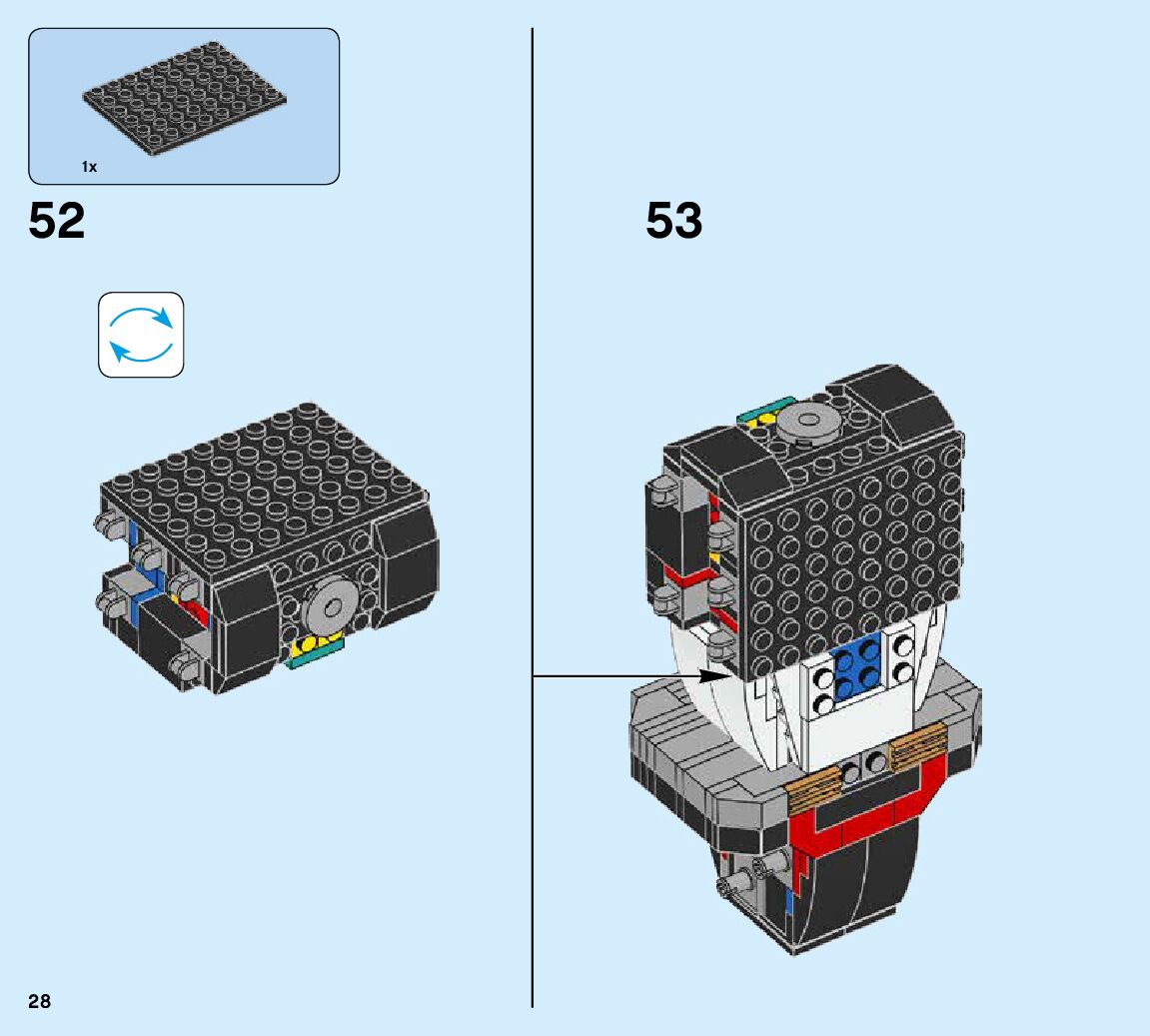 1x

52

53

28