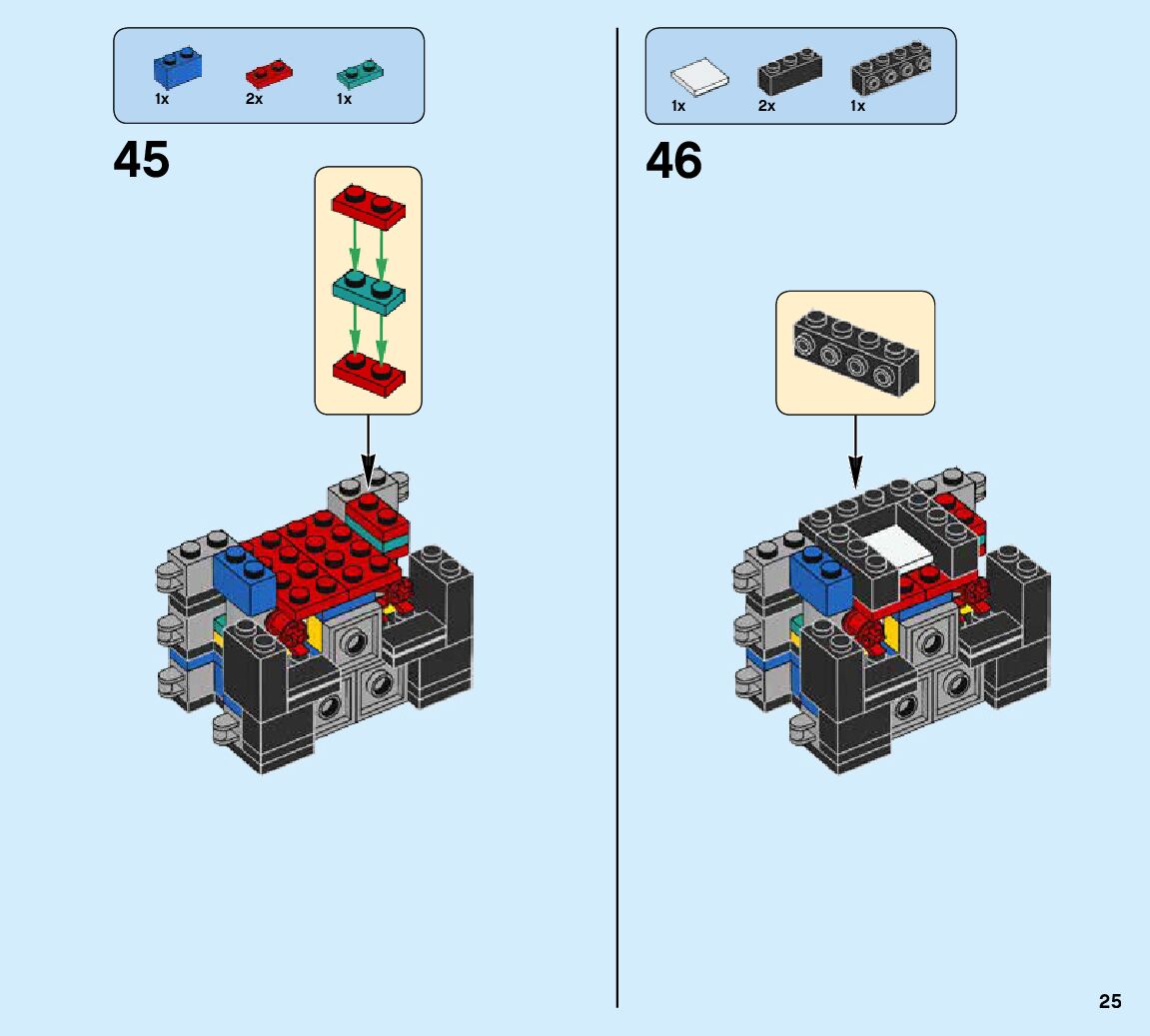 1x 2x 1x

45

1x 2x 1x

46

25