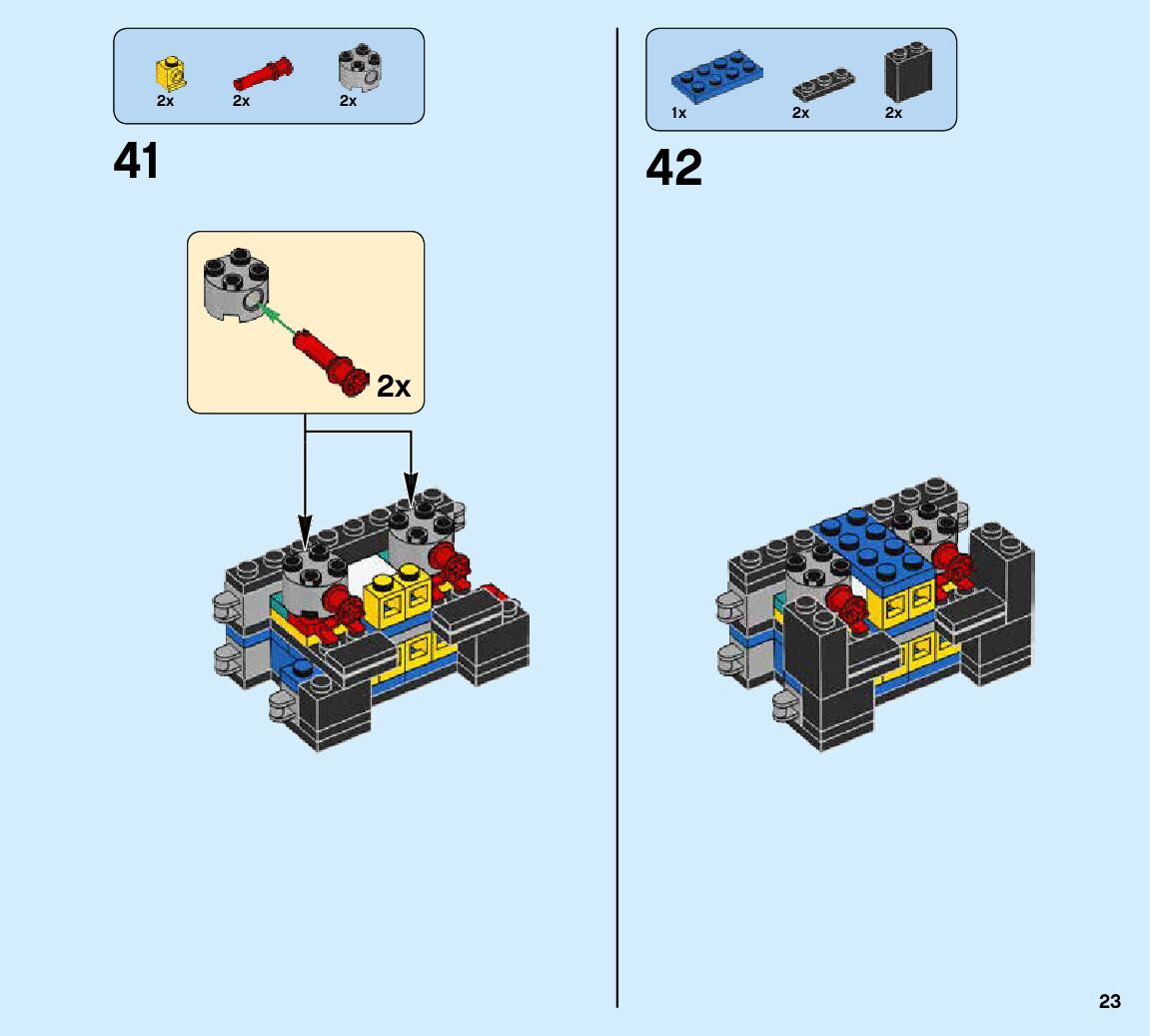 2x 2x 2x

41

2x

1x 2x 2x

42

23