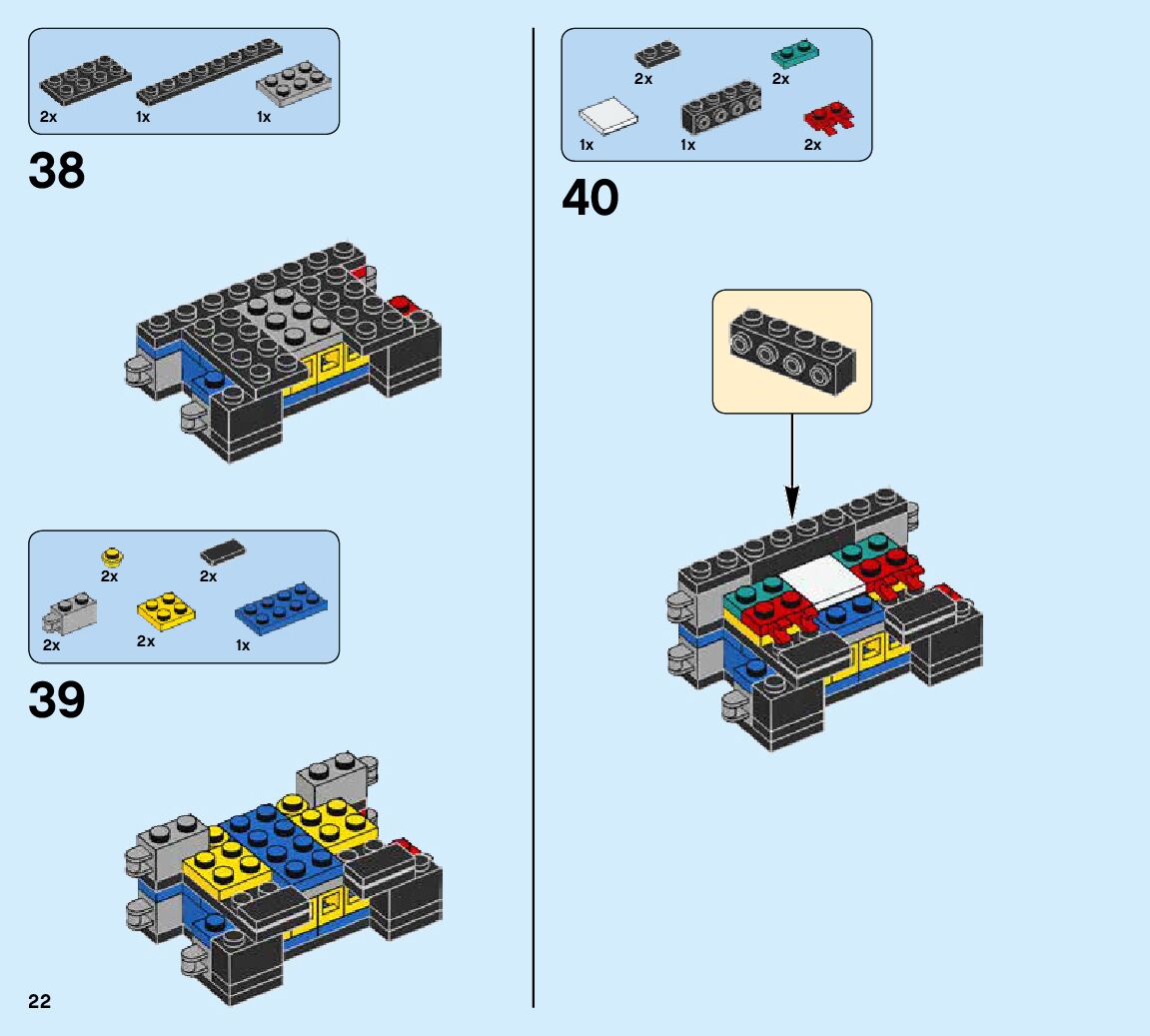 2x 1x 1x

38

2x 2x

2x 2x 1x

39

22

2x 2x

1x 1x 2x

40