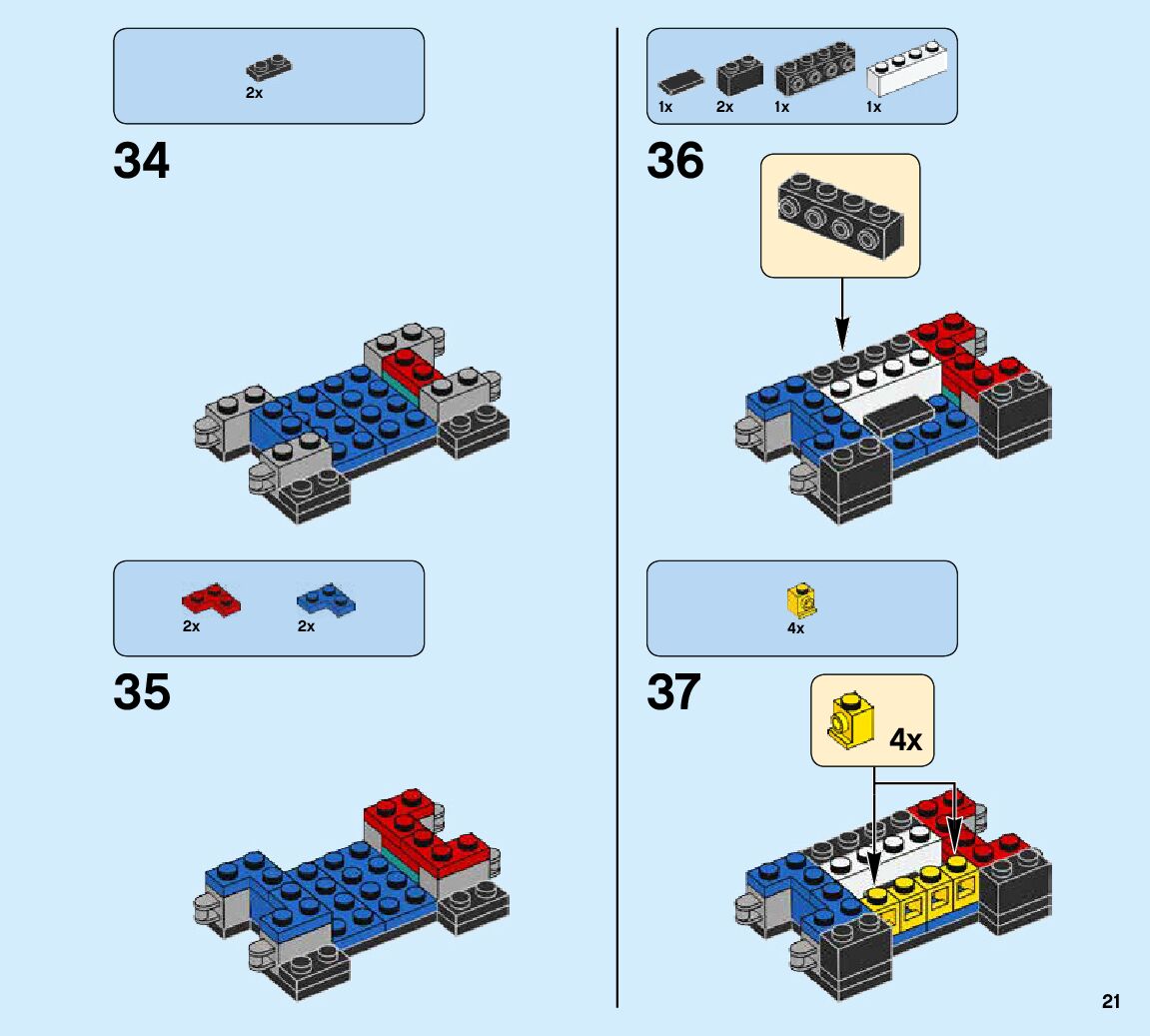 2x

34

2x 2x

35

1x 2x 1x 1x

36

4x

37

4x

21