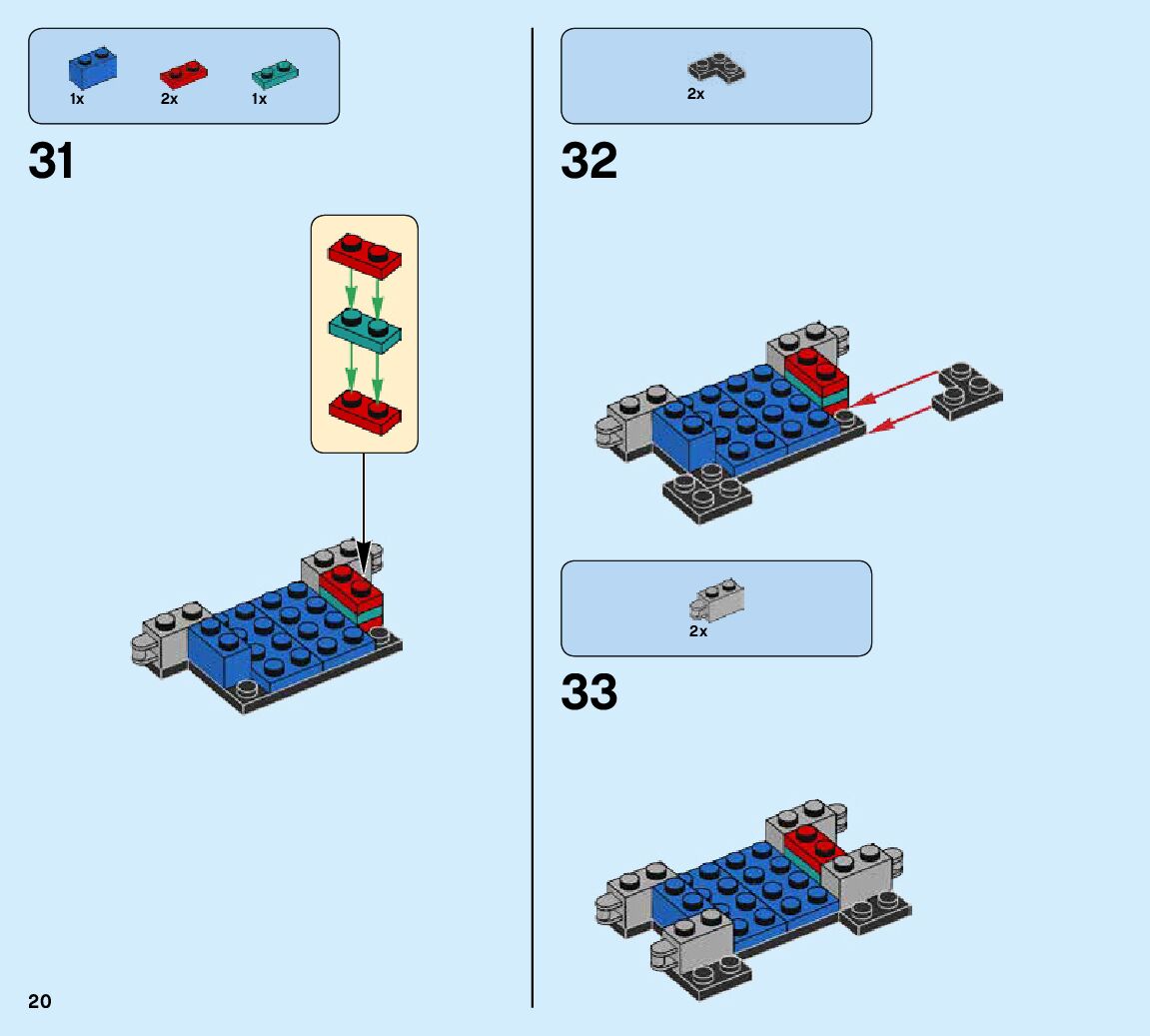 1x 2x 1x

31

2x

32

2x

33

20