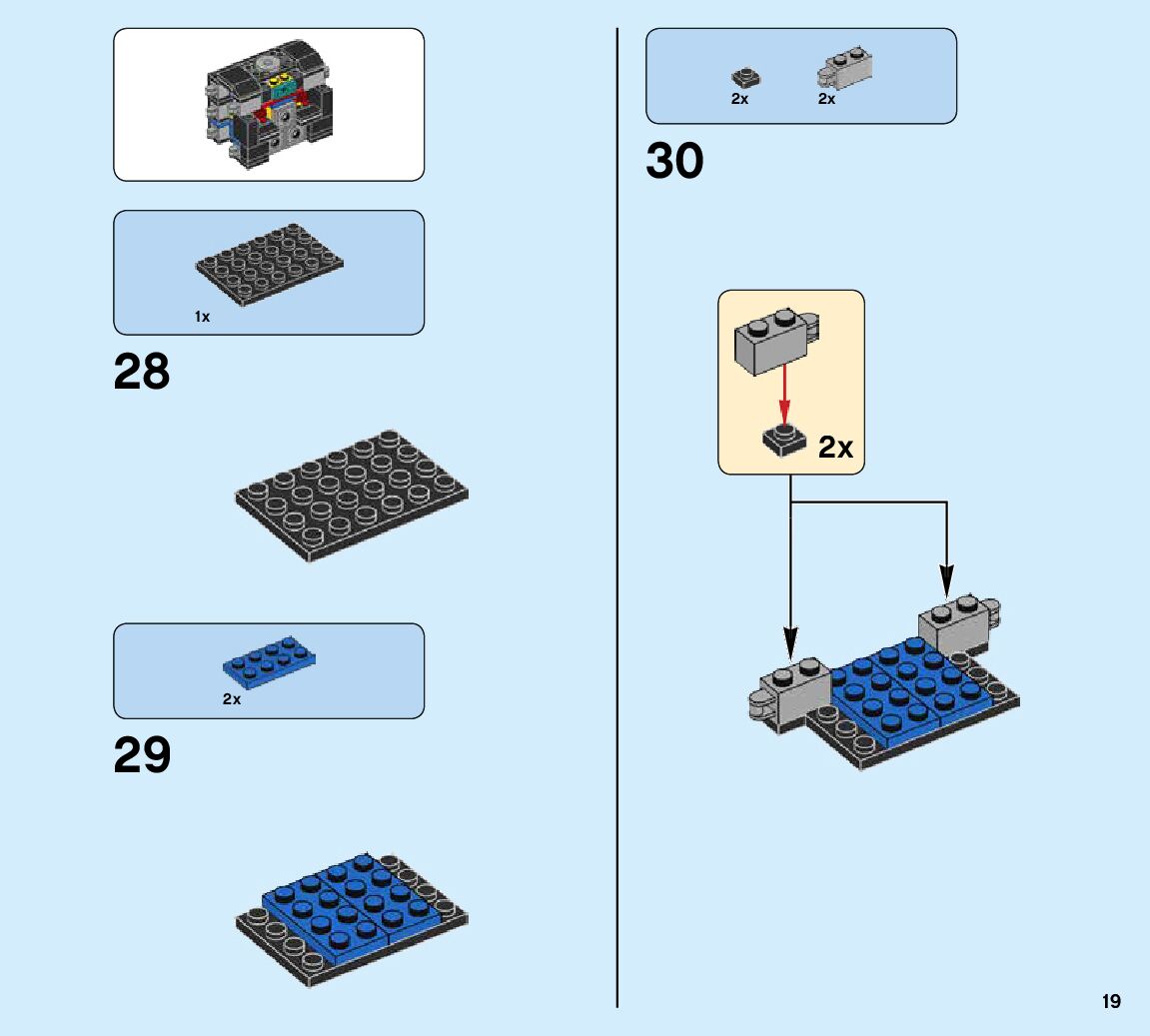 1x

28

2x

29

2x 2x

30

2x

19