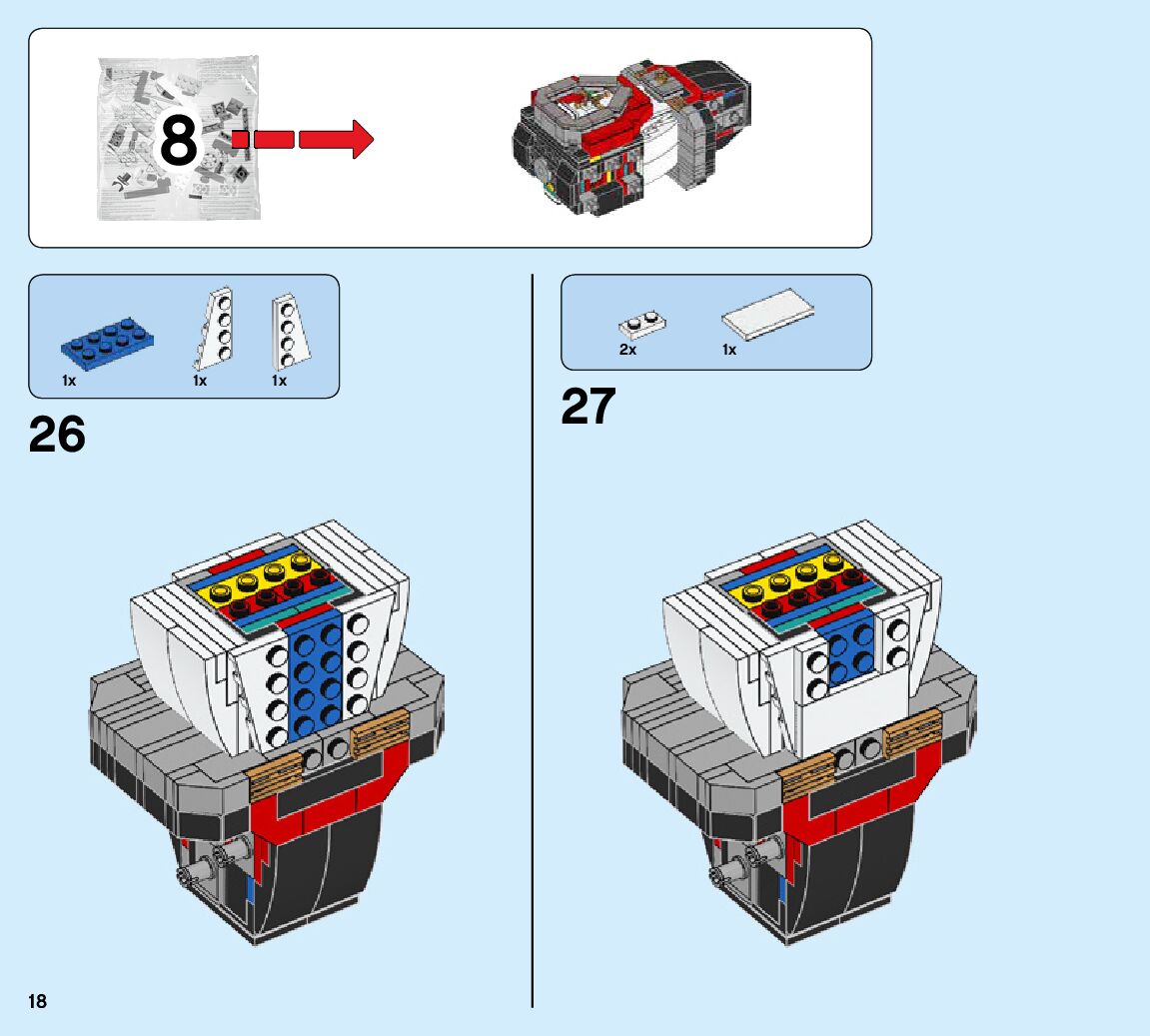 8

1x 1x 1x

26

2x 1x

27

18