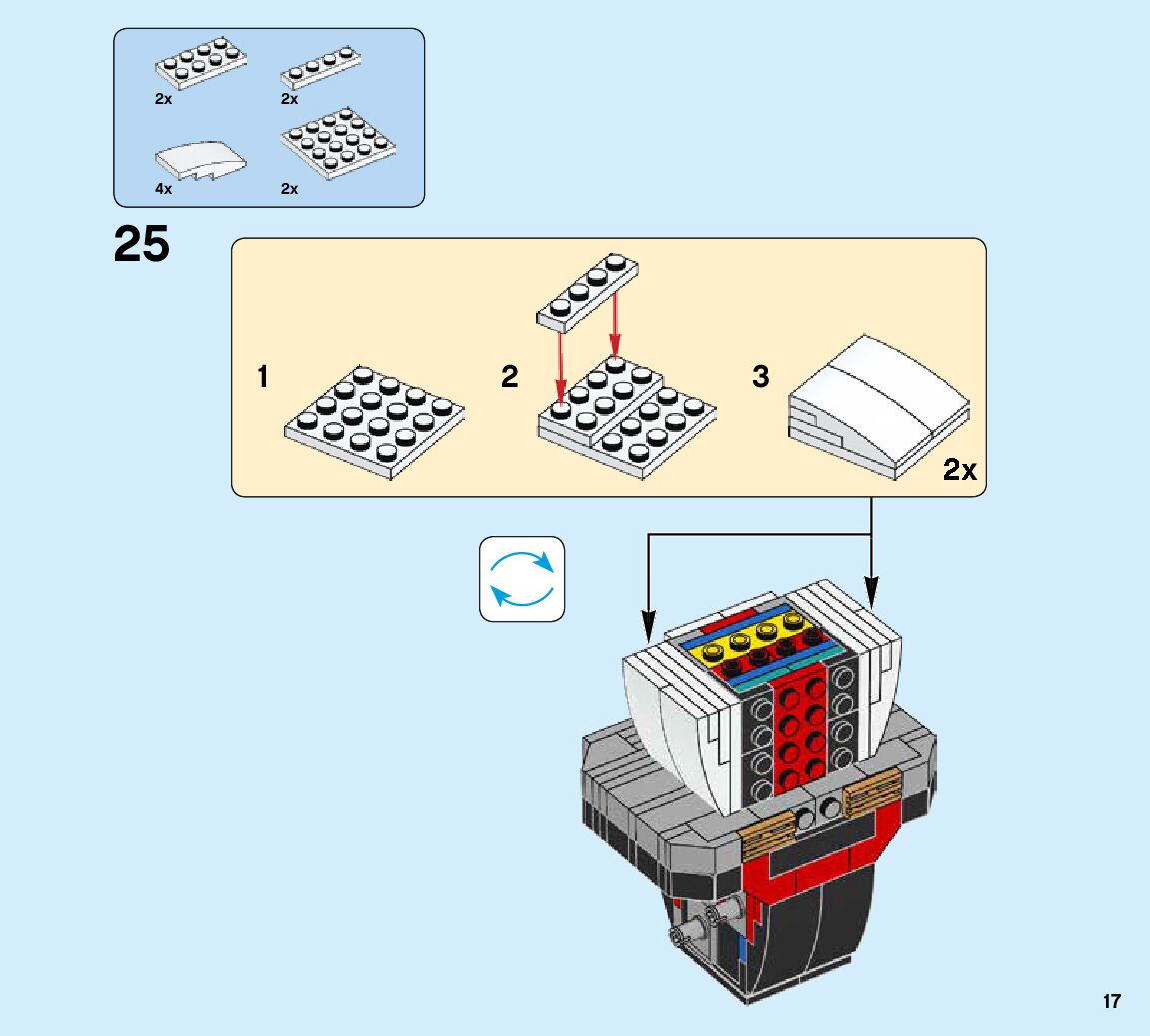 2x
2x
4x
2x

25

1
2
3
2x

17