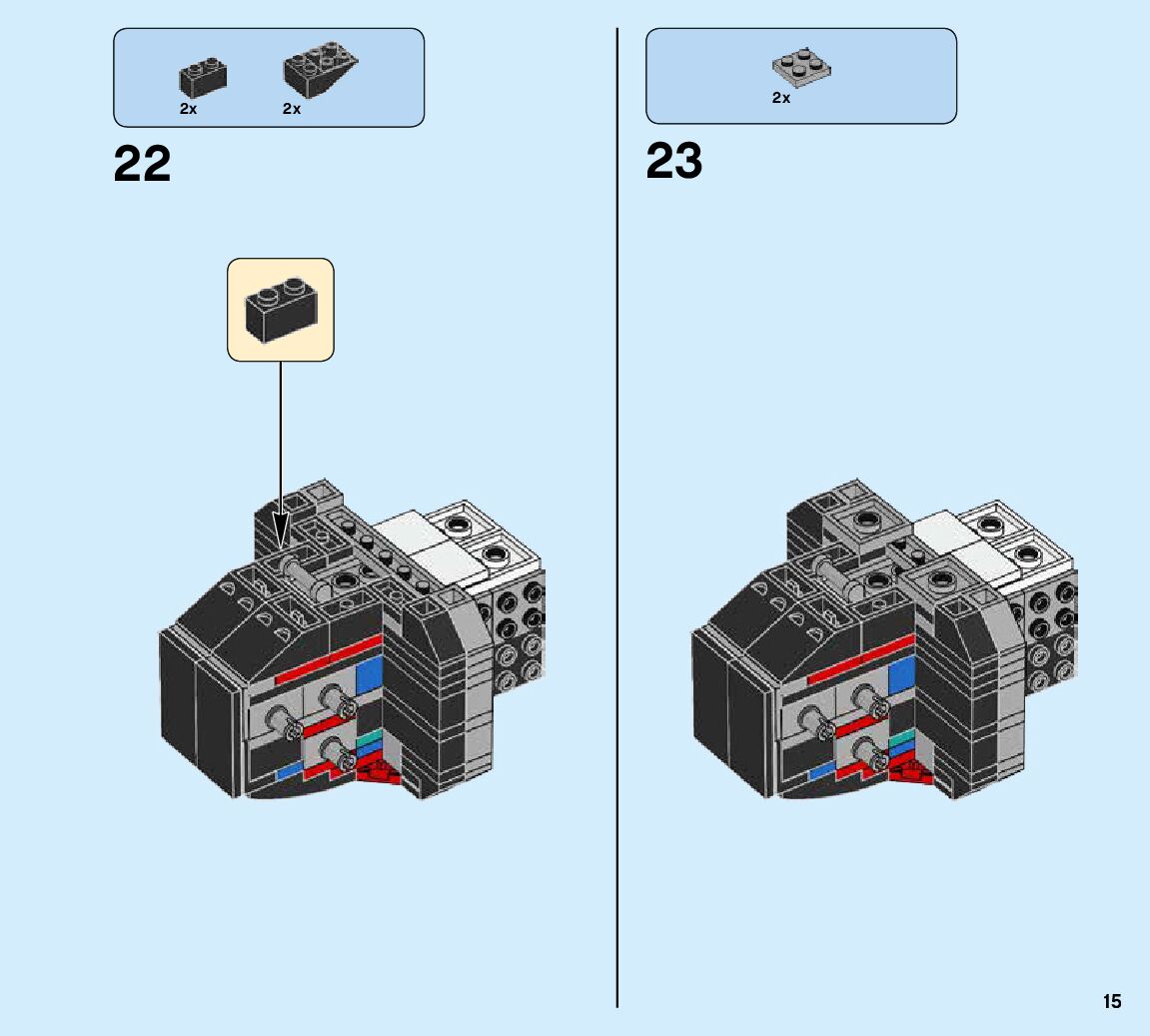 2x 2x

22

2x

23

15