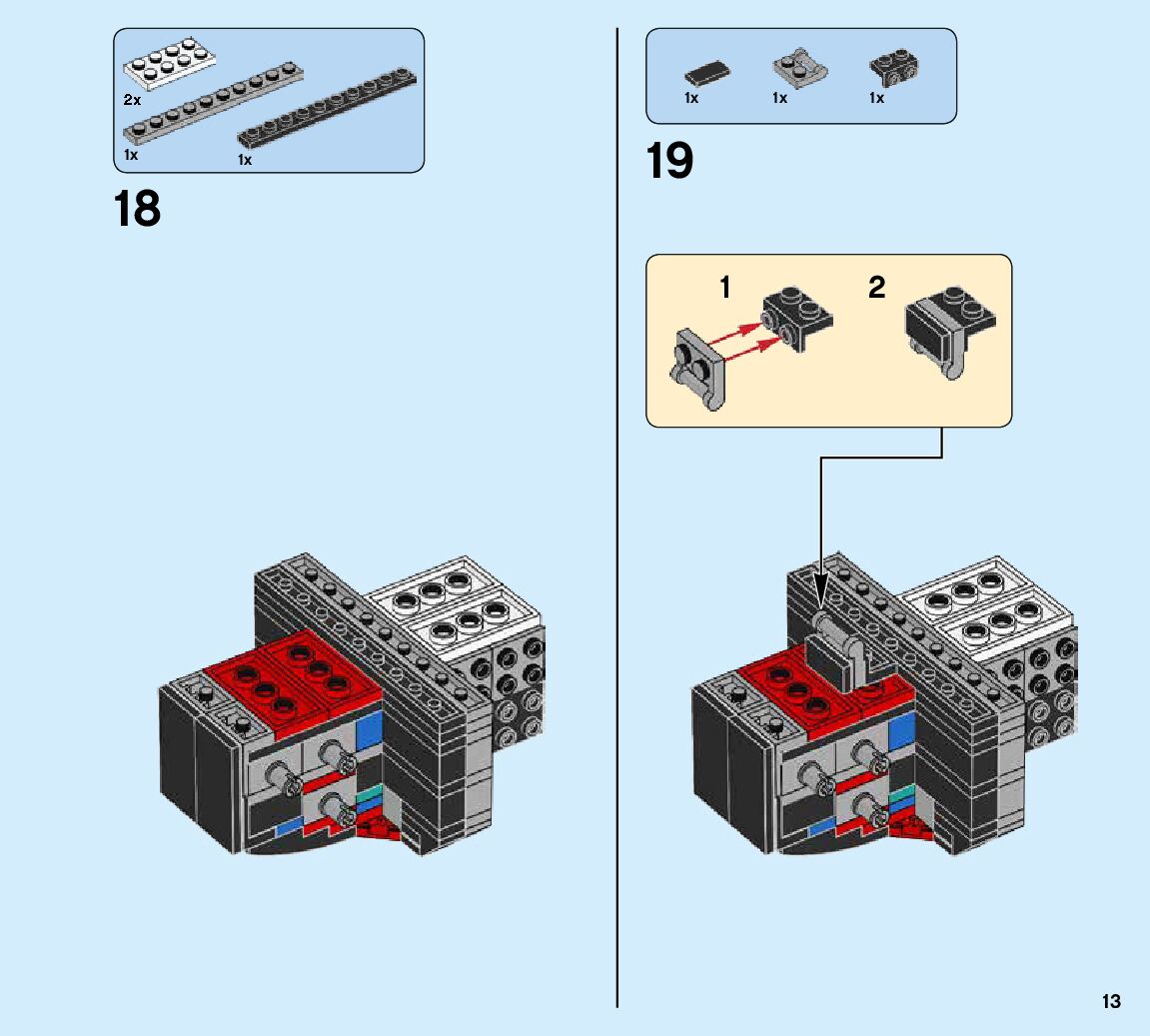 2x
1x
1x

18

1x
1x
1x

19

1
2

13