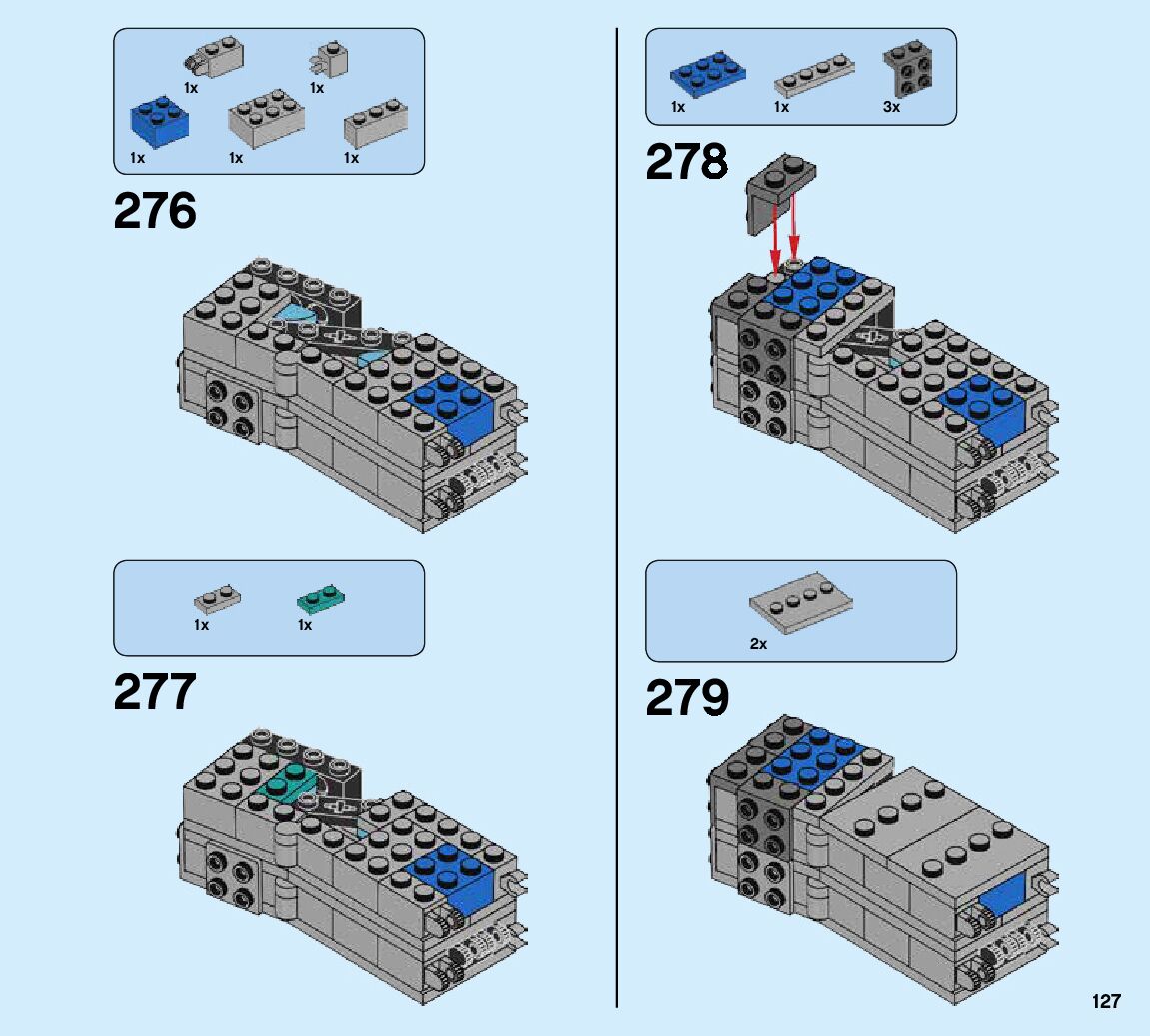 1x 1x

1x 1x 1x

276

1x 1x

277

1x 1x 3x

278

2x

279

127