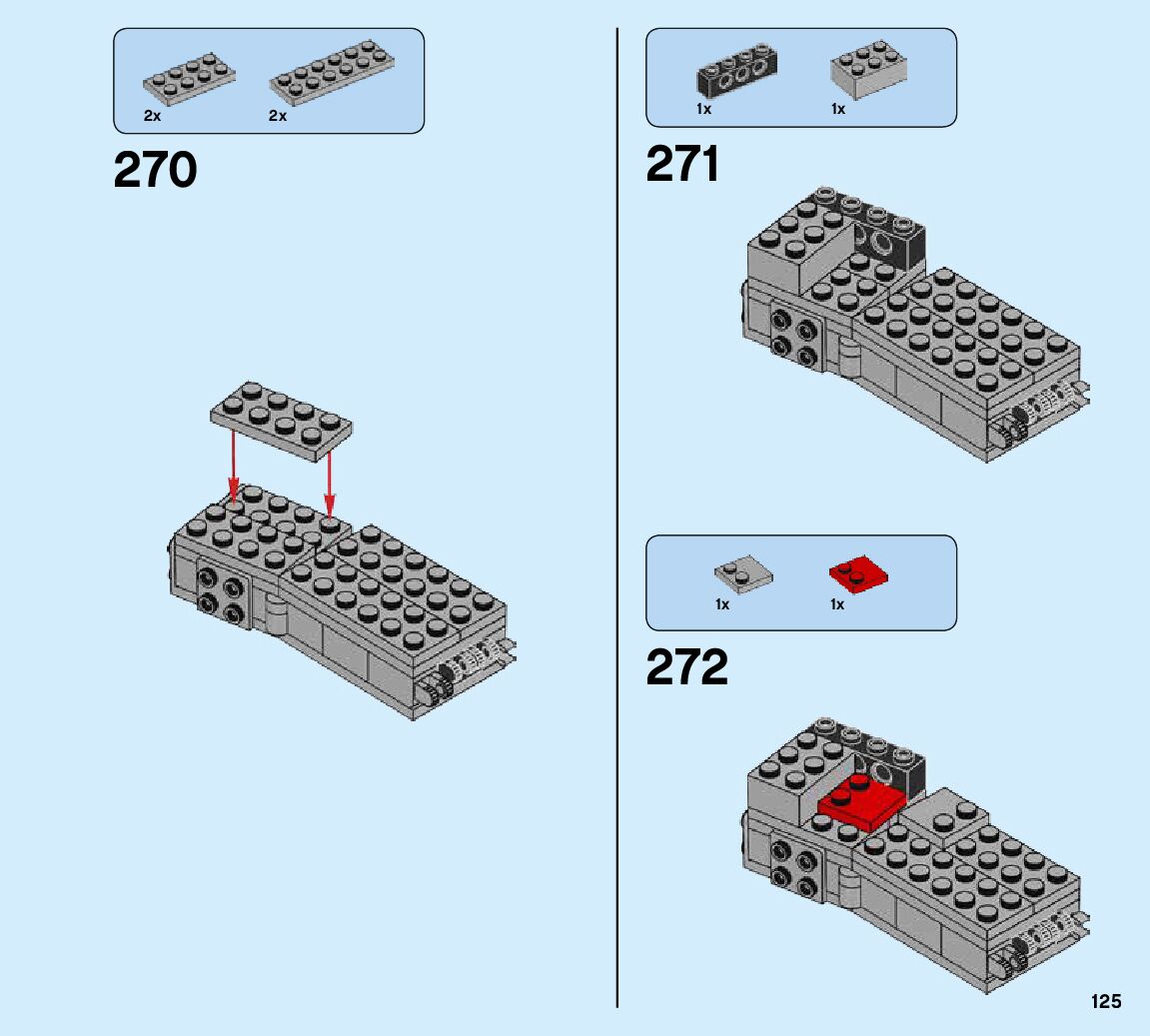 2x
2x

270

1x
1x

271

1x
1x

272

125