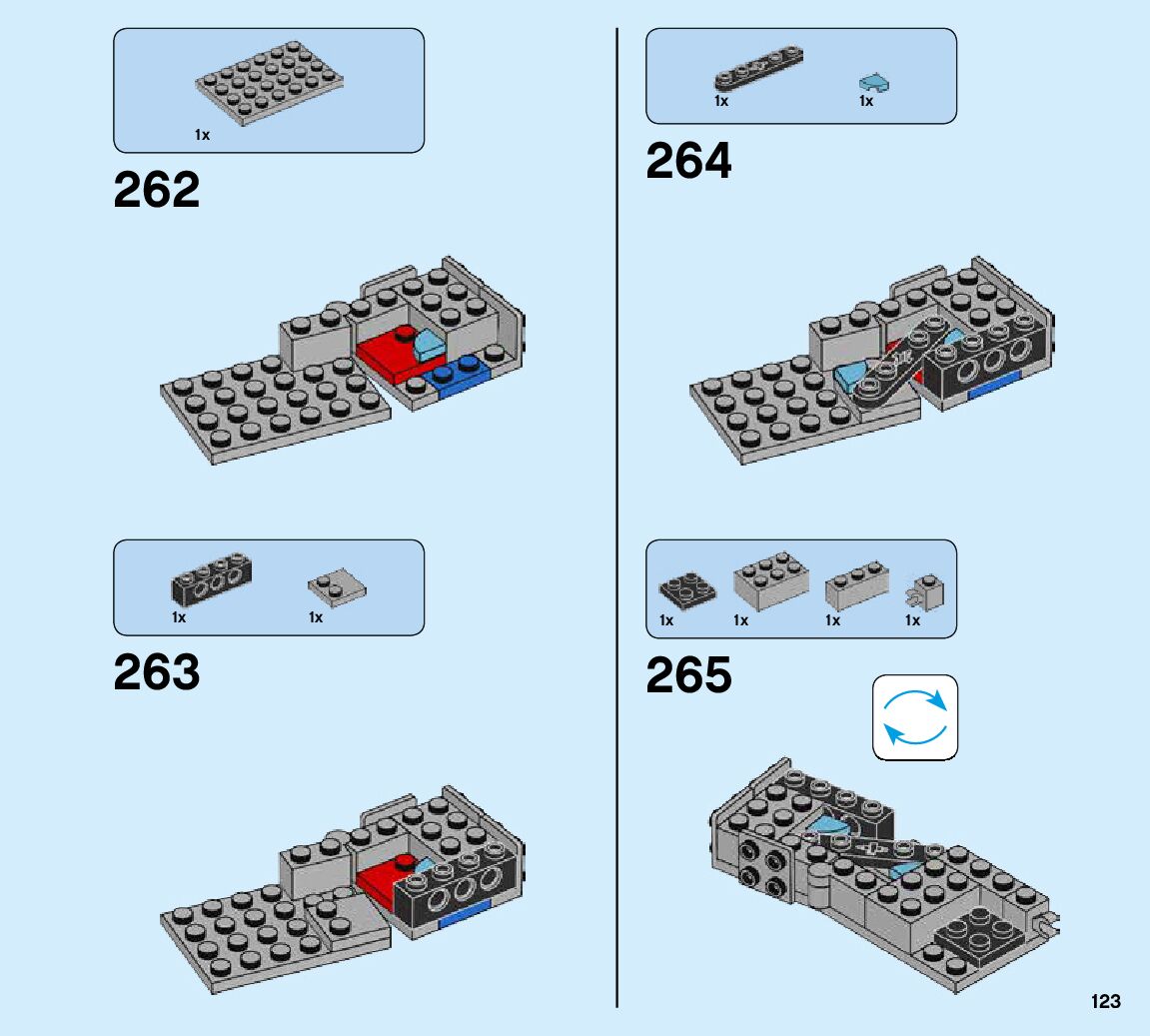 1x

262

1x 1x

263

1x 1x

264

1x 1x 1x 1x

265

123