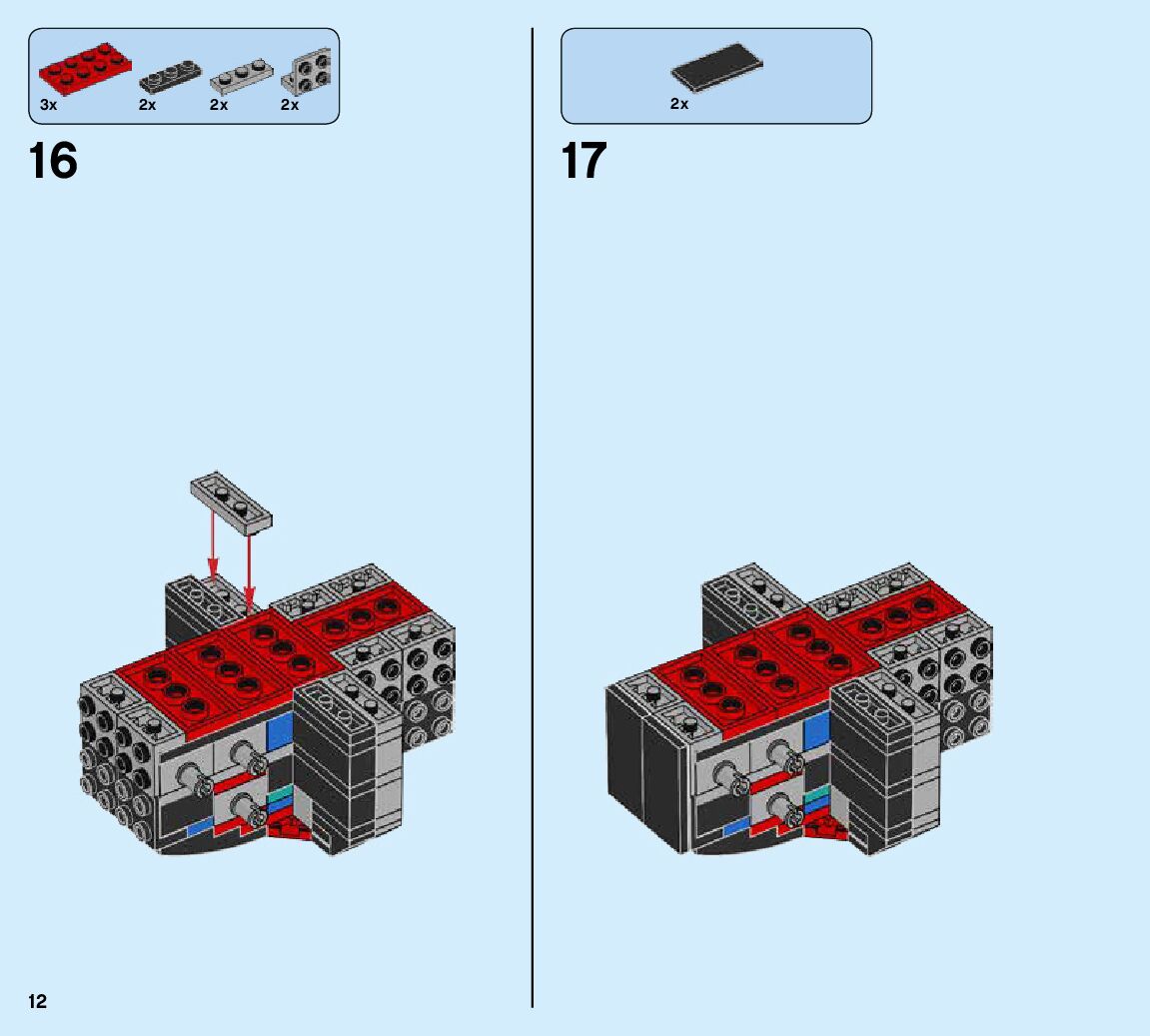 3x 2x 2x 2x

16

2x

17

12