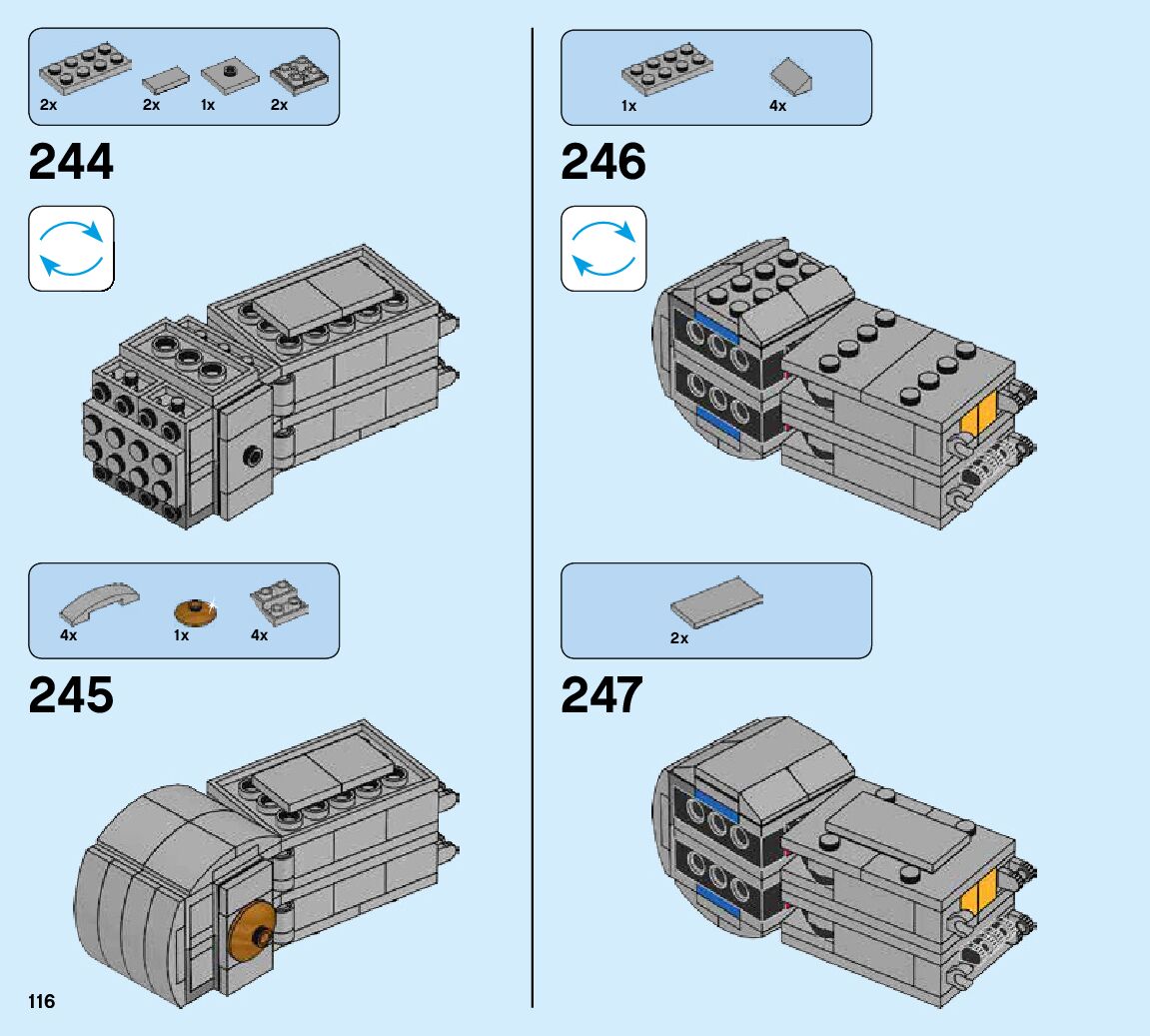 2x 2x 1x 2x

244

4x 1x 4x

245

116

1x 4x

246

2x

247