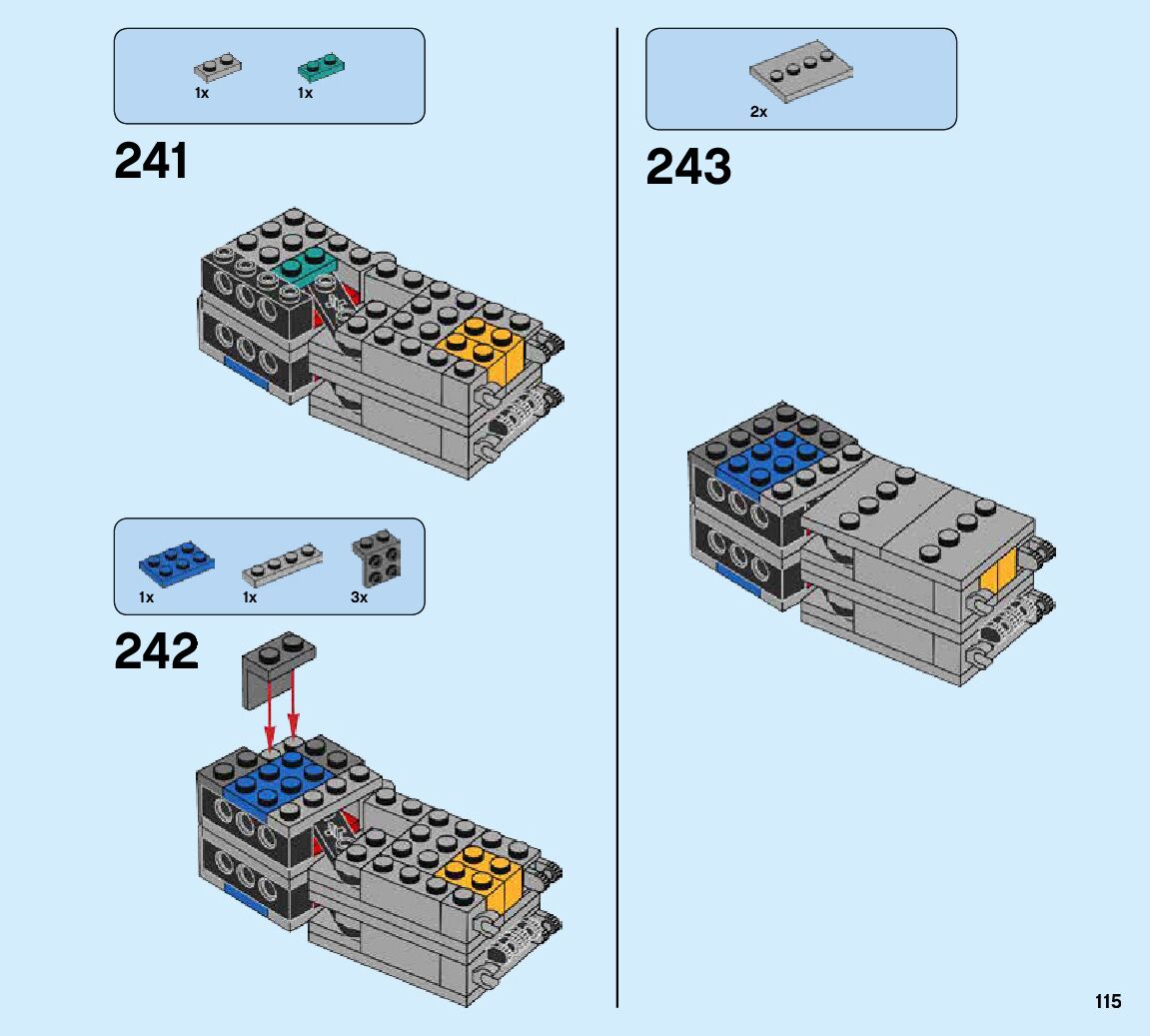 1x 1x

241

1x 1x 3x

242

2x

243

115