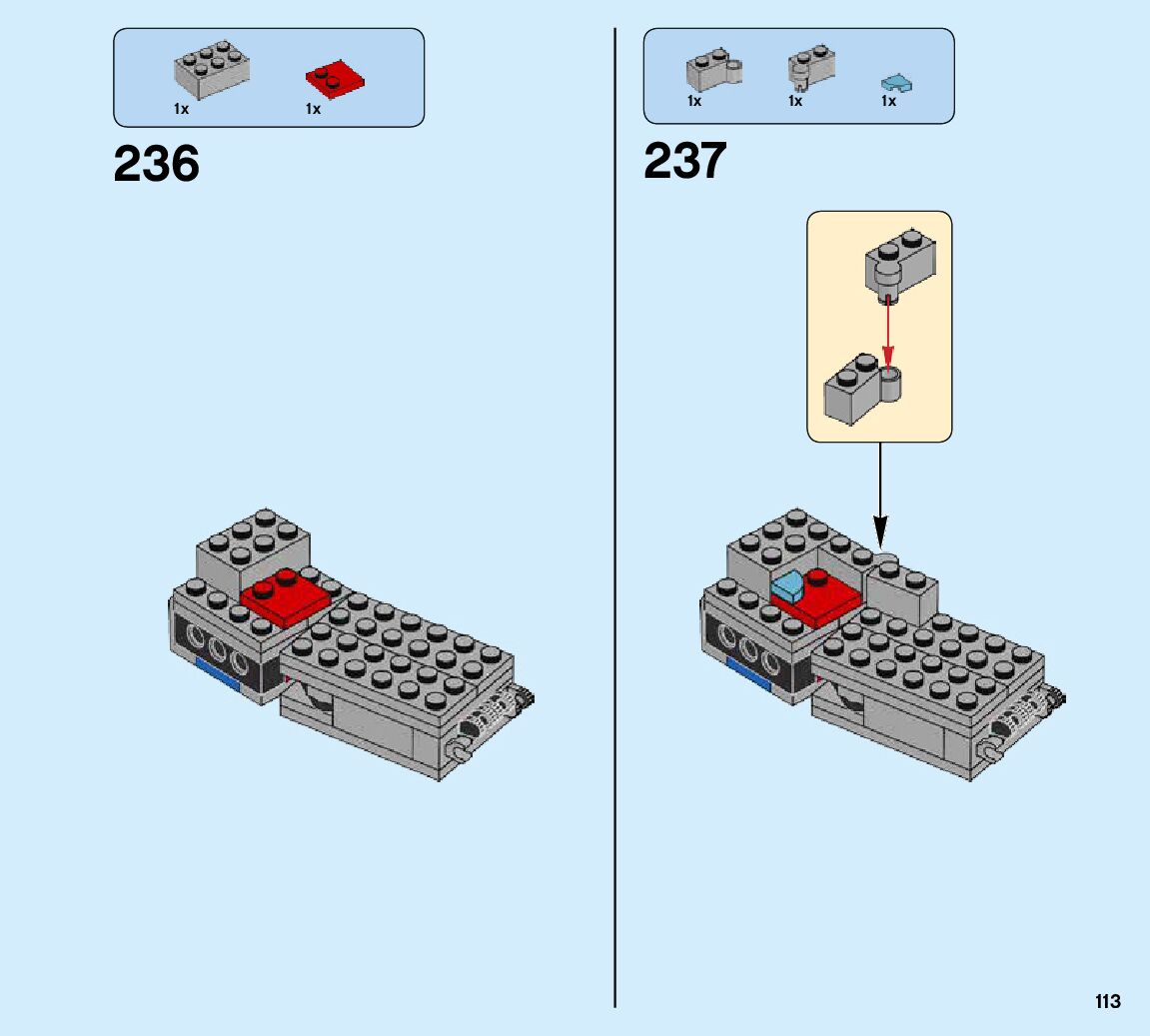 1x 1x

236

1x 1x 1x

237

113