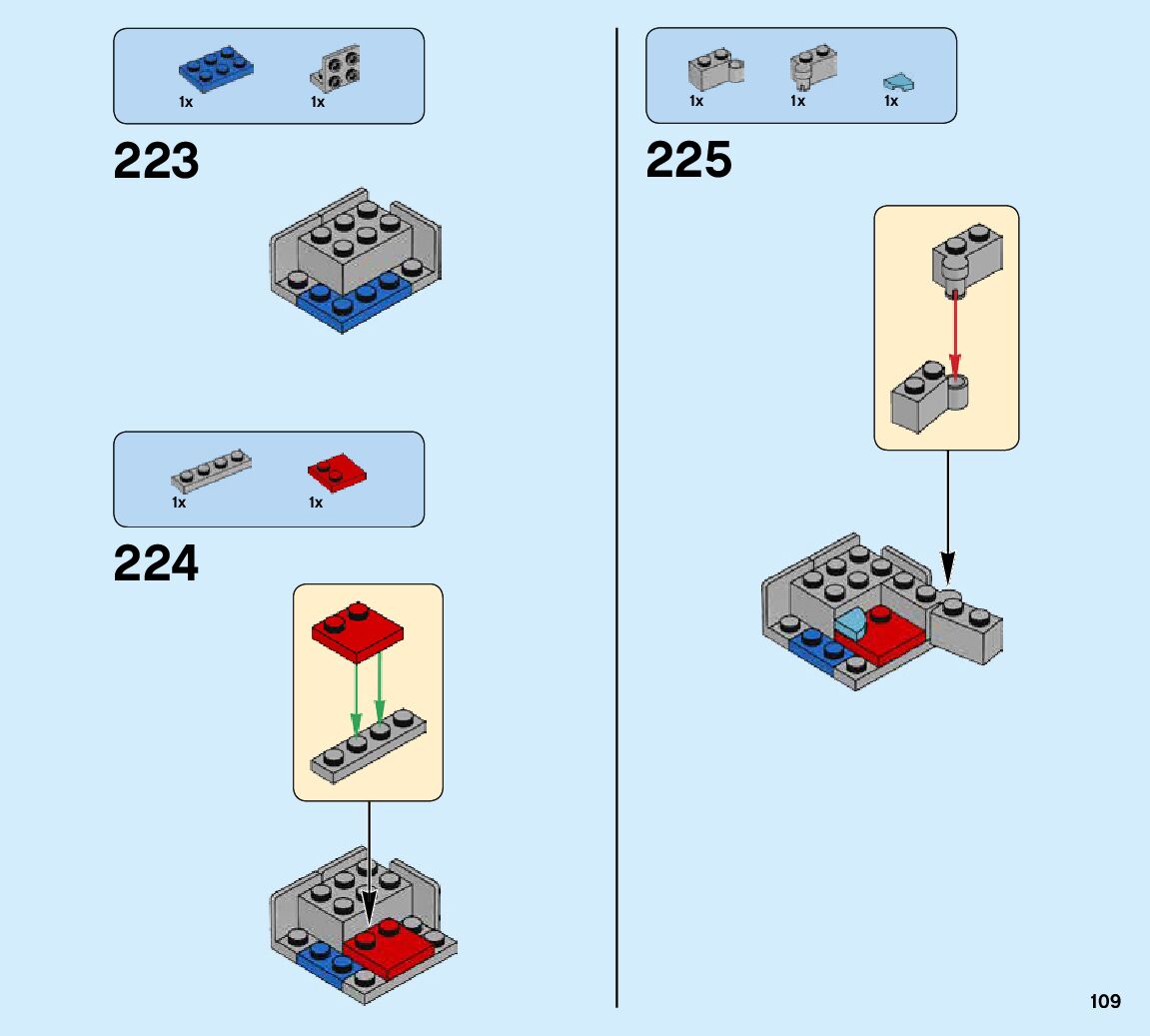 1x 1x

223

1x 1x

224

1x 1x 1x

225

109