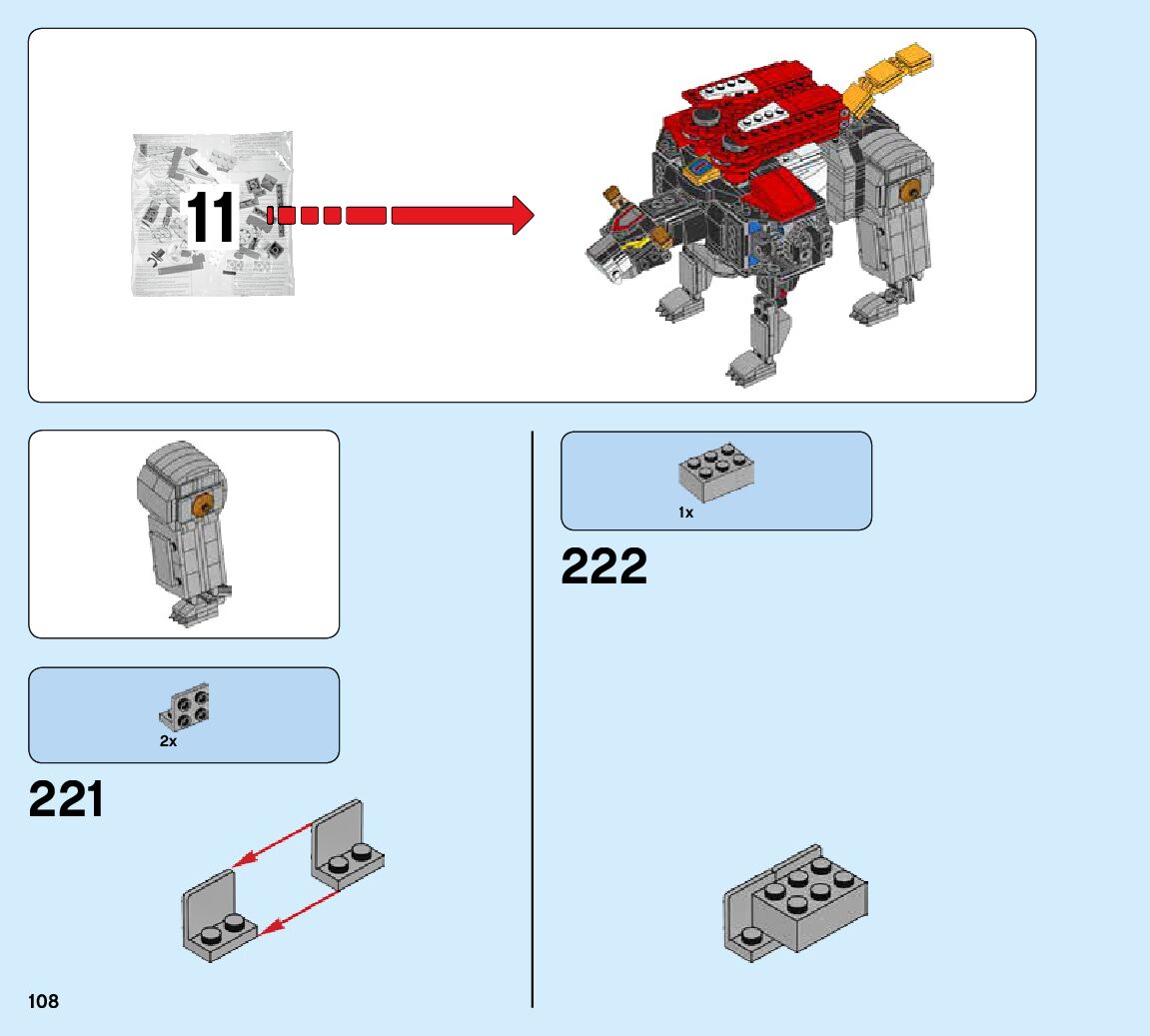 11

2x

221

1x

222

108