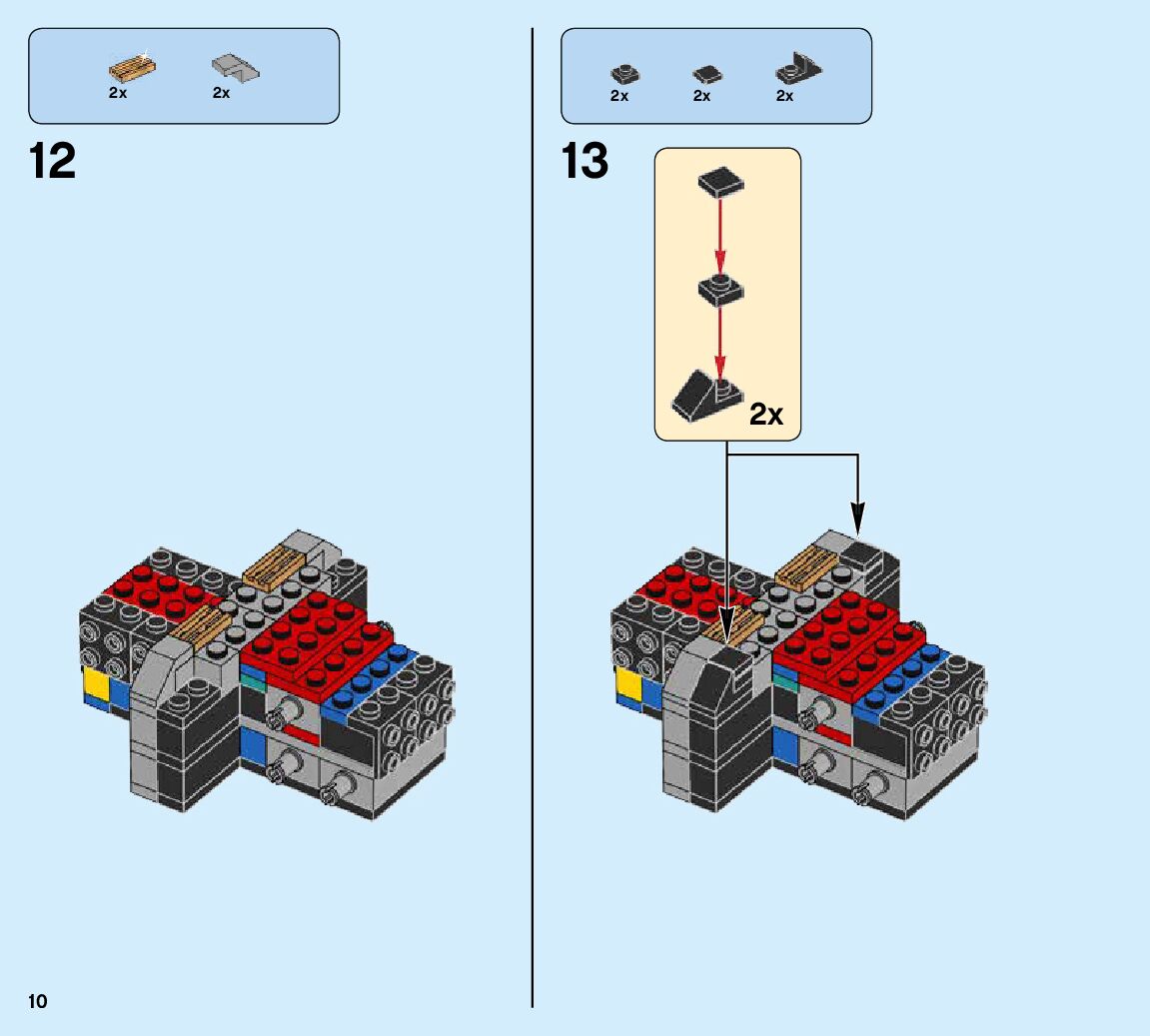 2x
2x

12

2x
2x
2x

13

2x

10