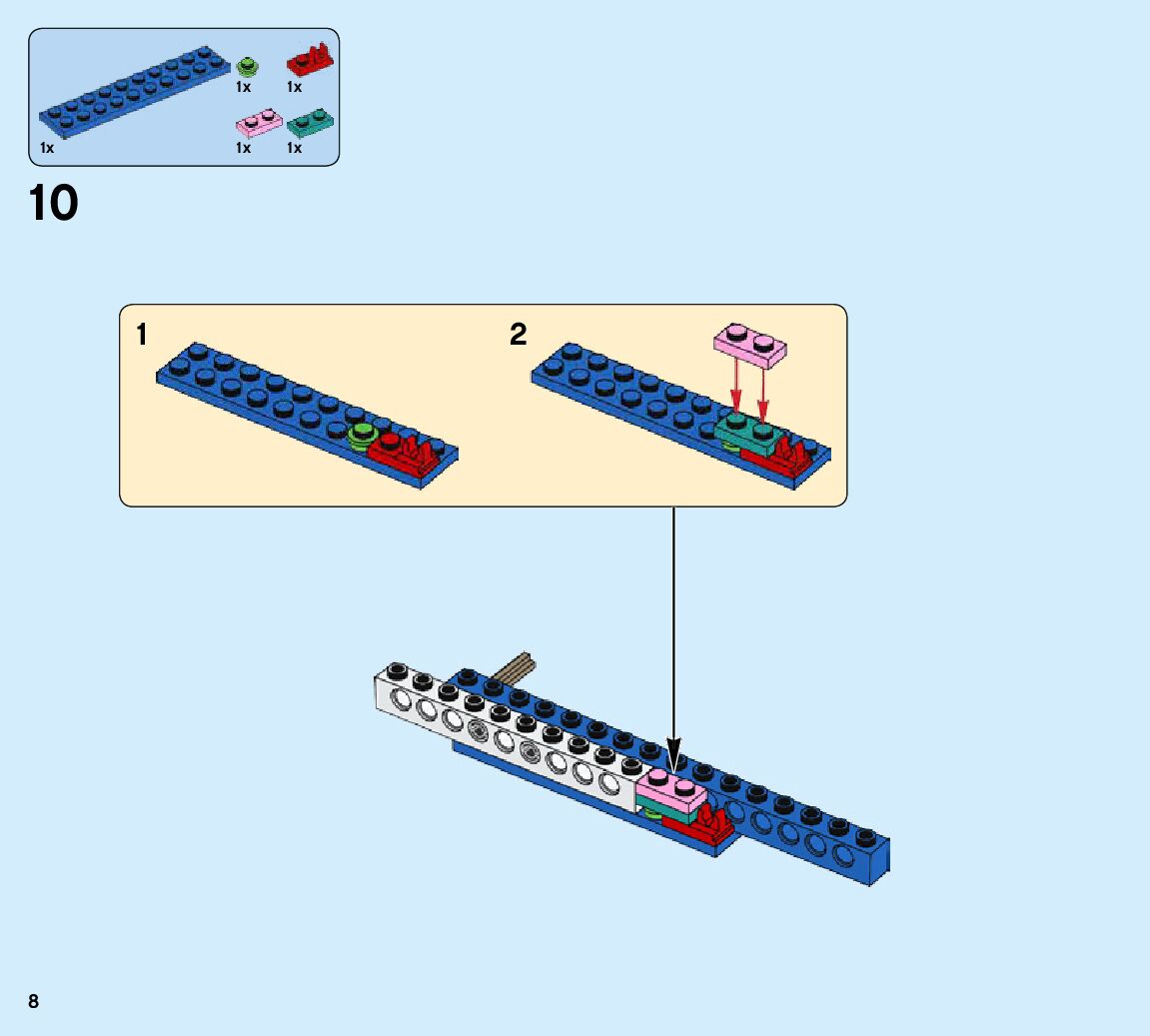 1x
1x
1x
1x
1x

10

1

2

8