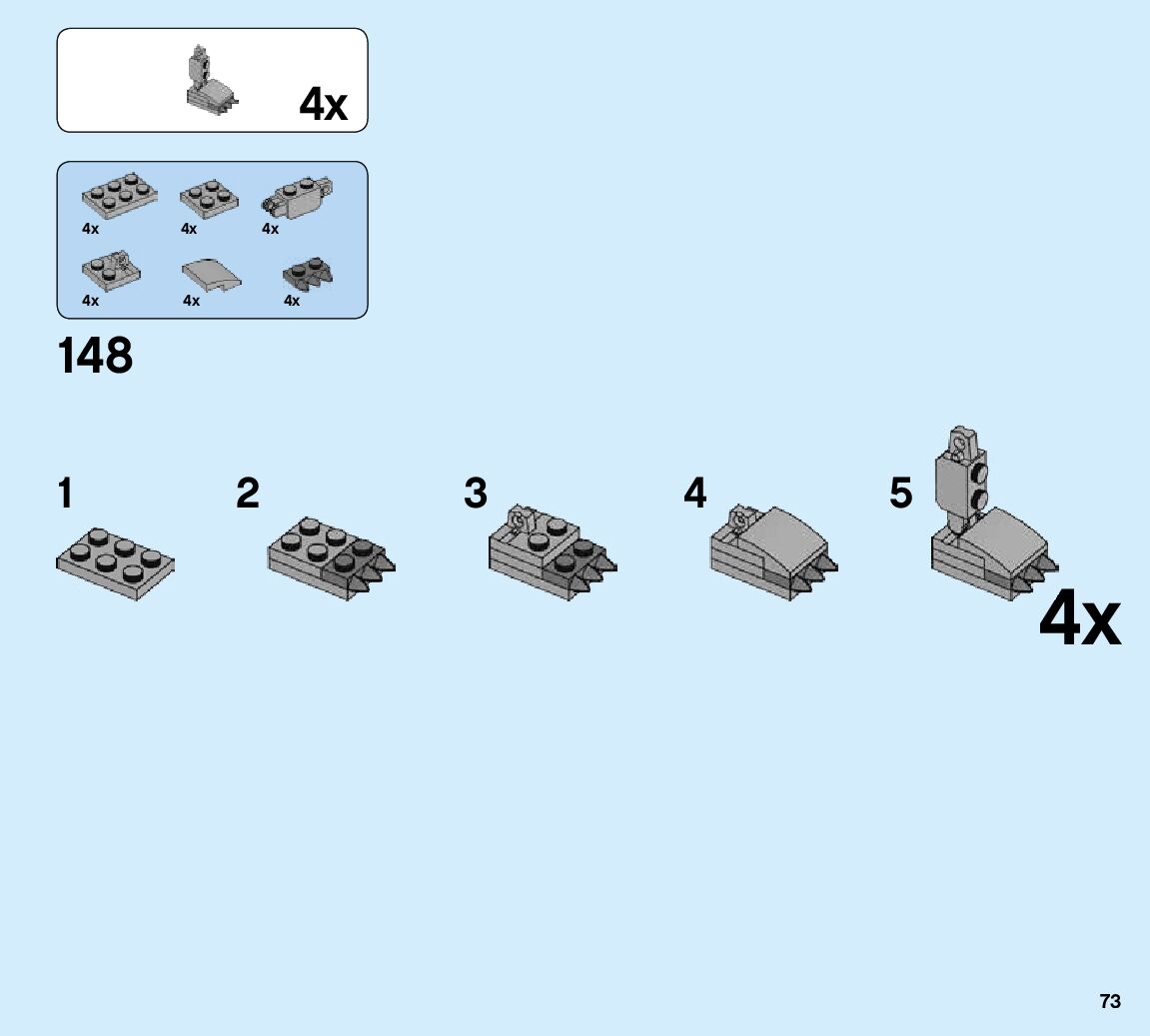 4x

4x 4x 4x

4x 4x 4x

148

1

2

3

4

5

4x

73