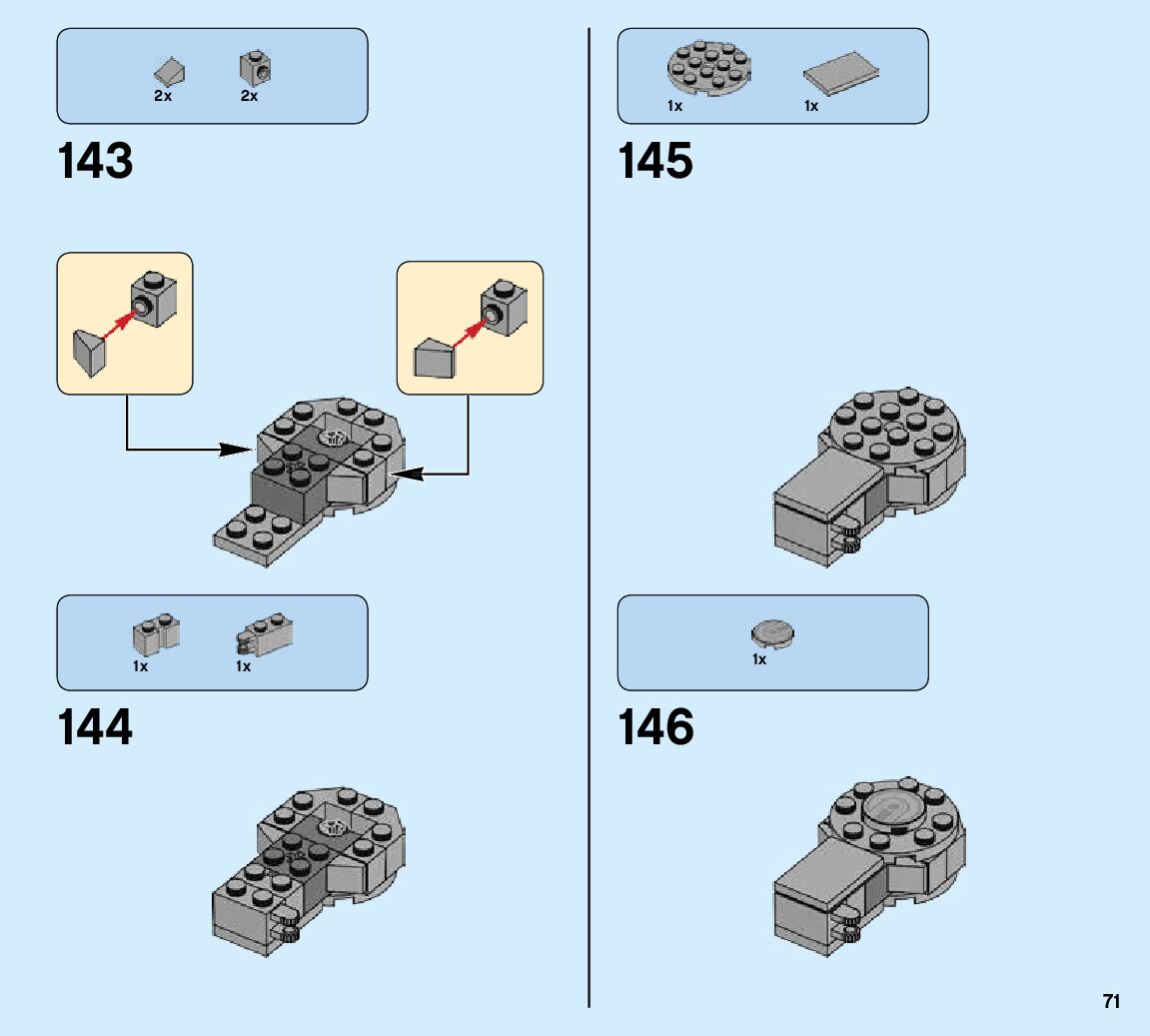 2x 2x

143

1x 1x

144

1x 1x

145

1x

146

71