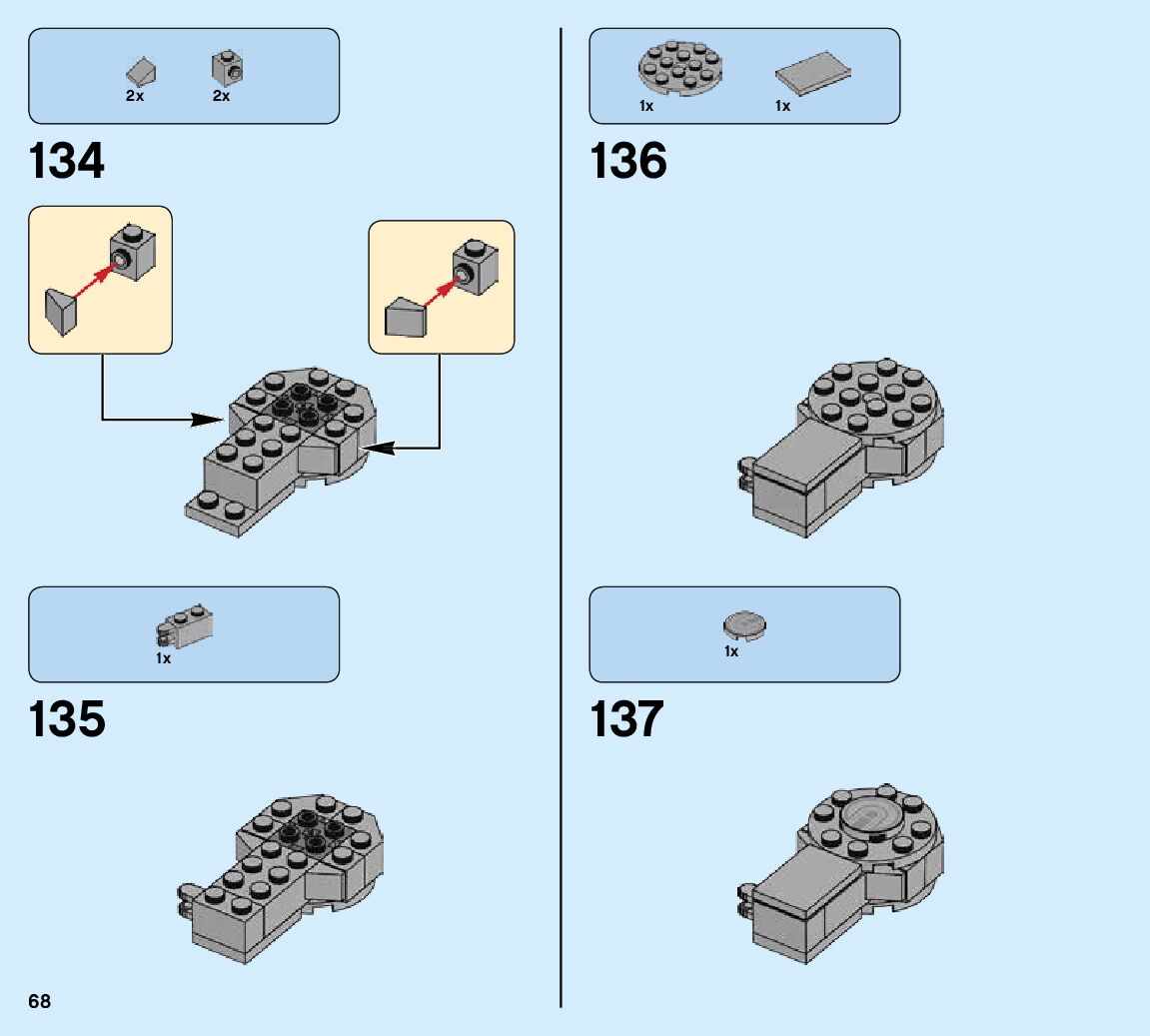 2x 2x

134

1x

135

68

1x 1x

136

1x

137