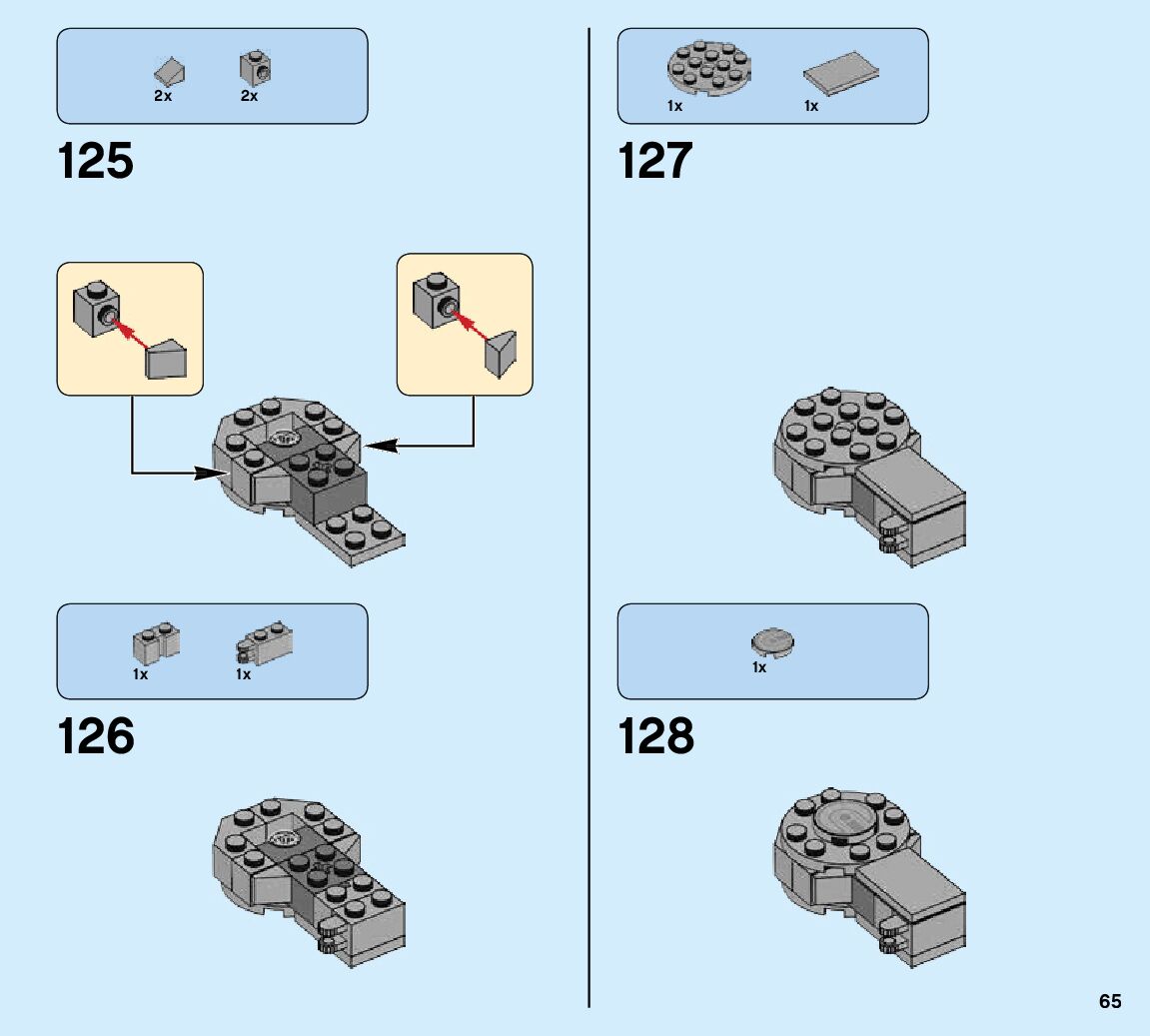 2x 2x

125

1x 1x

126

1x 1x

127

1x

128

65