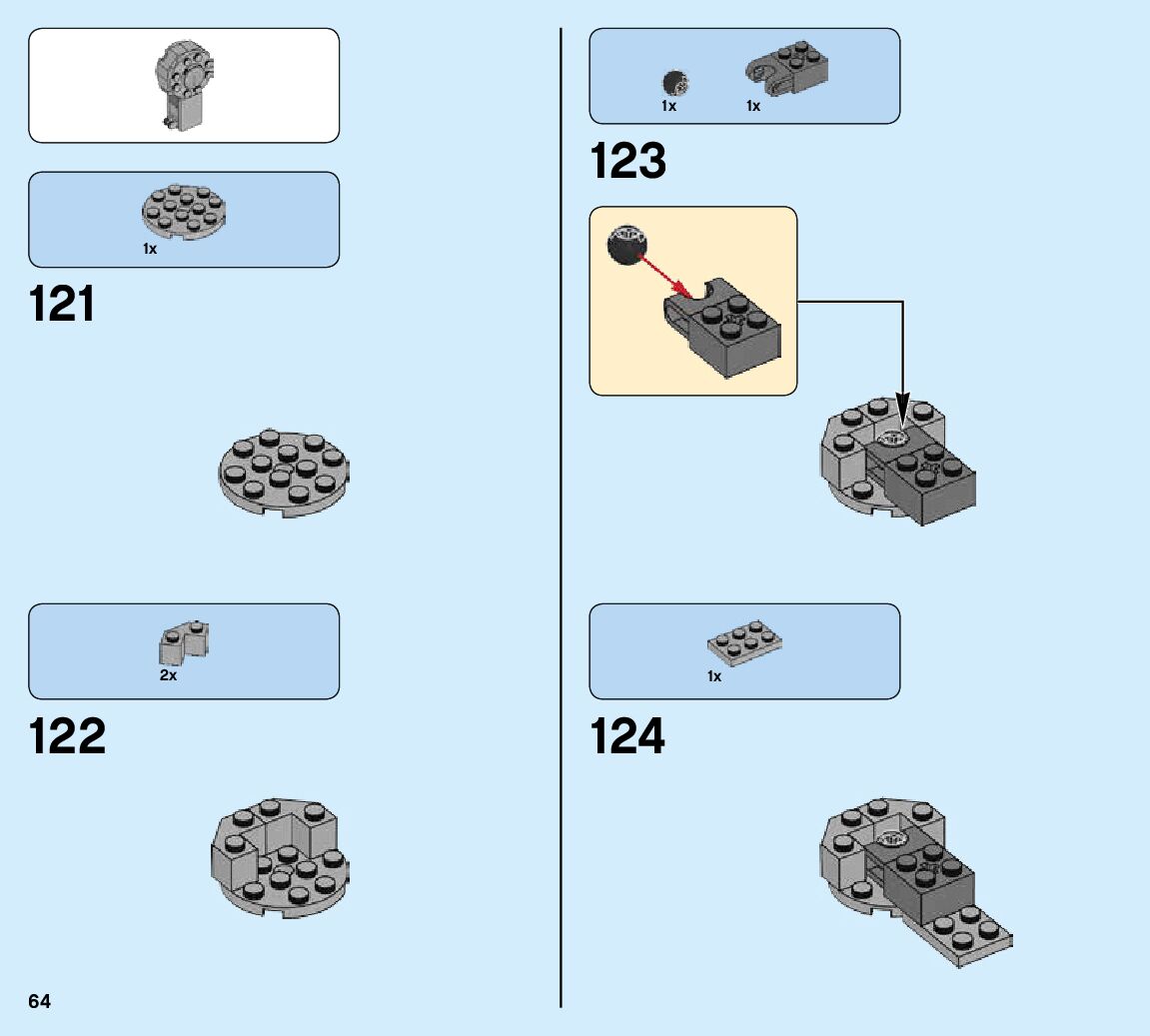 1x

121

2x

122

1x 1x

123

1x

124

64