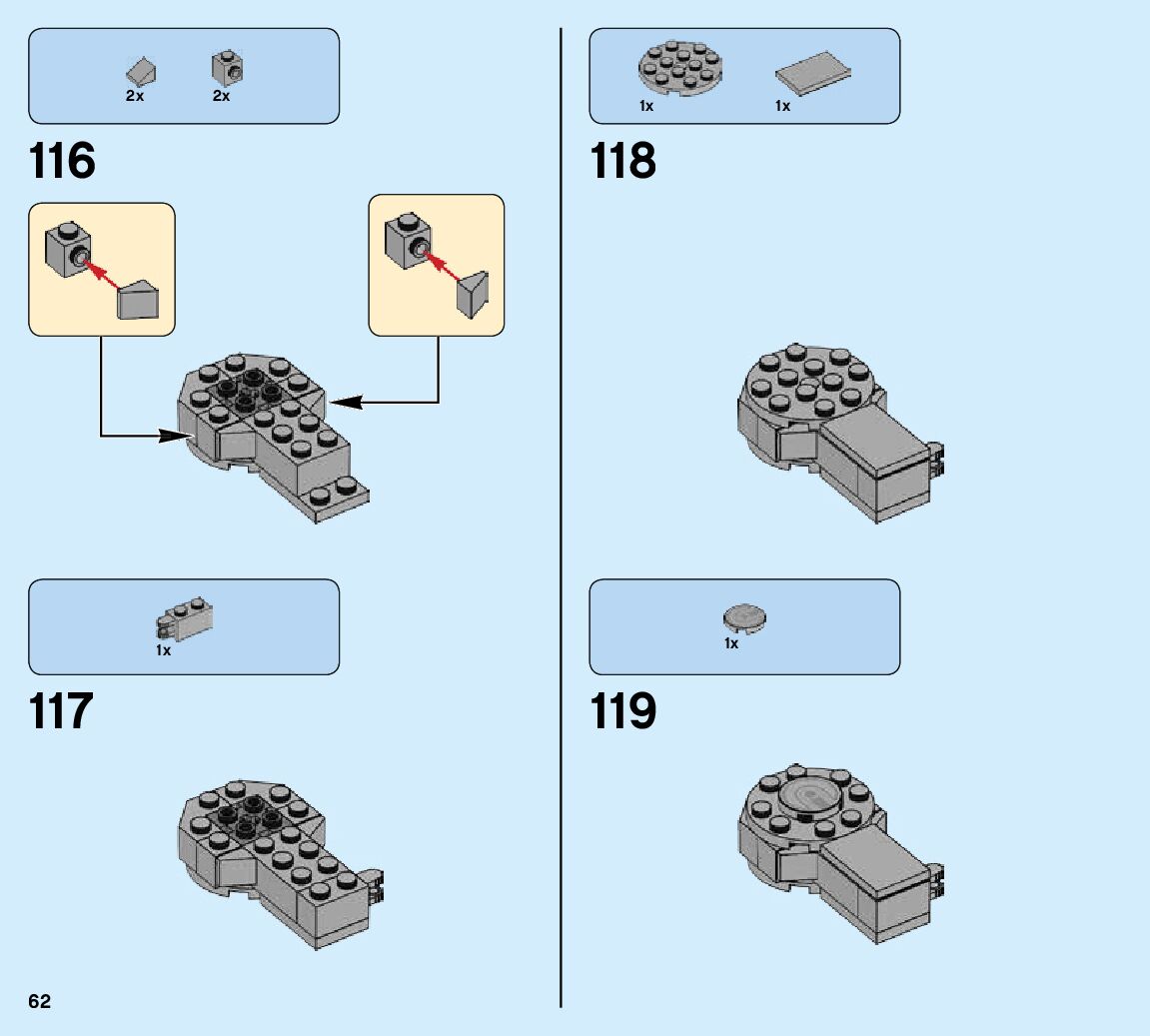 2x 2x

116

1x

117

1x 1x

118

1x

119

62