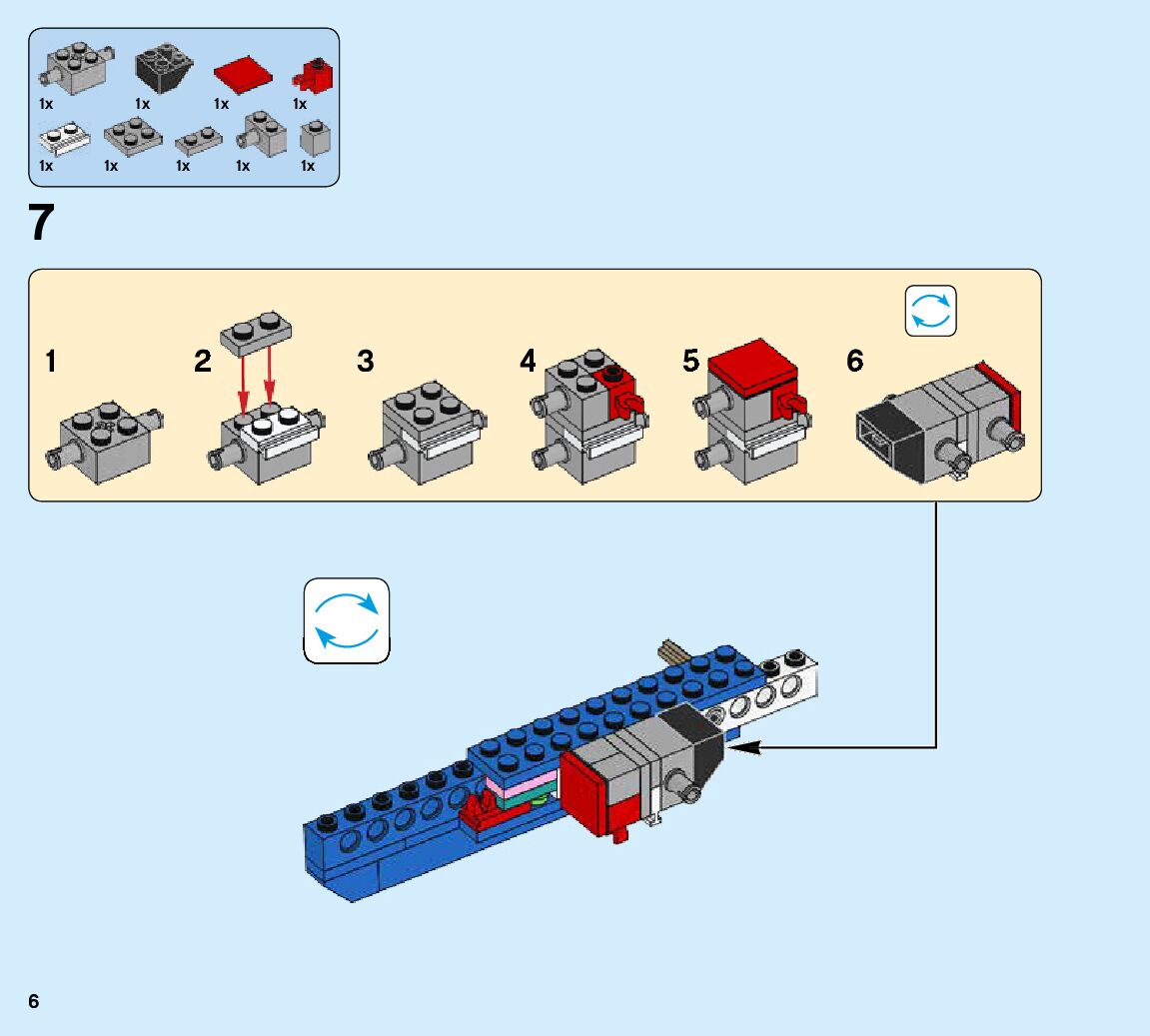 1x 1x 1x 1x
1x 1x 1x 1x 1x

7

1 2 3 4 5 6

6