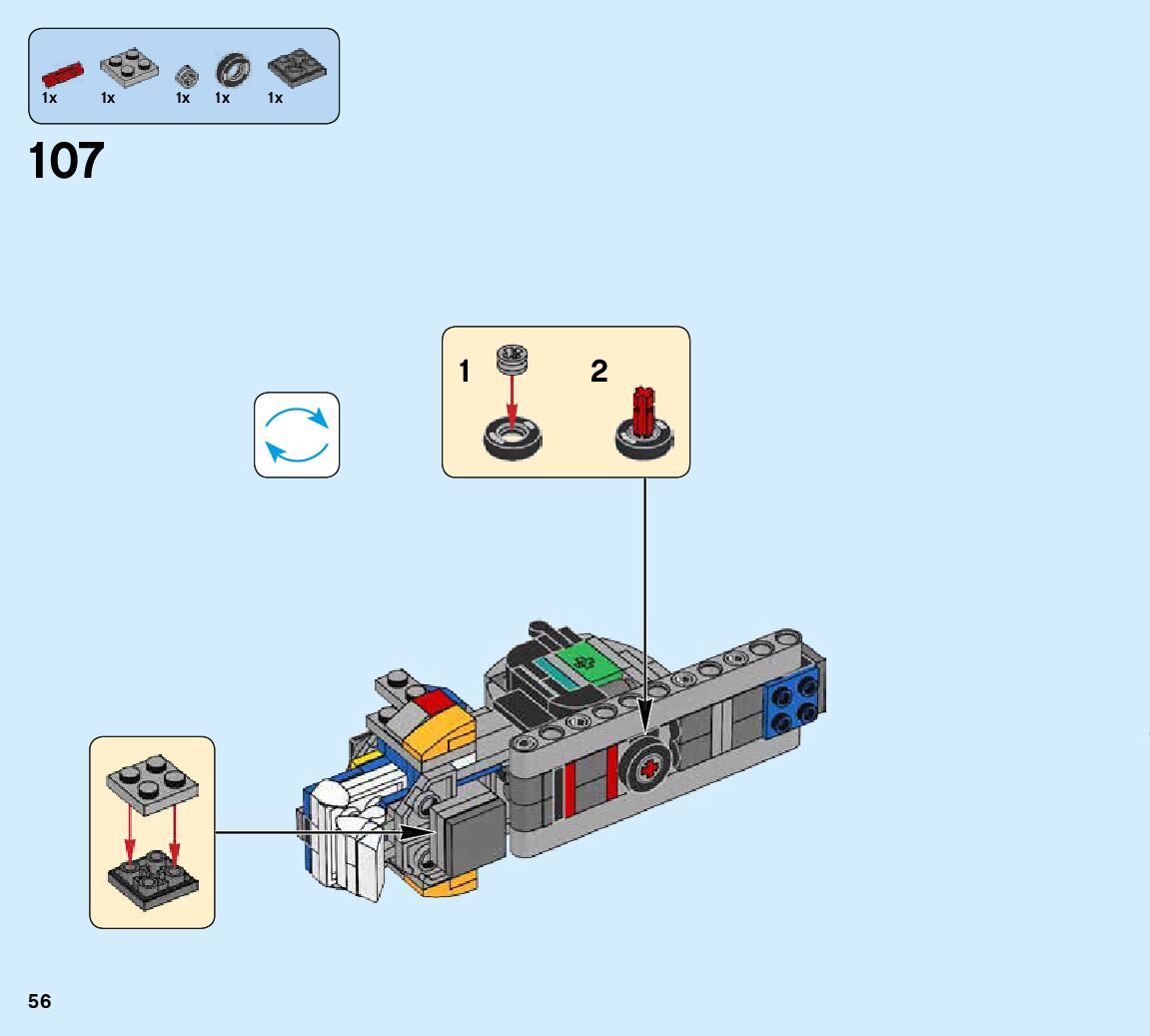 1x 1x 1x 1x 1x

107

1 2

56