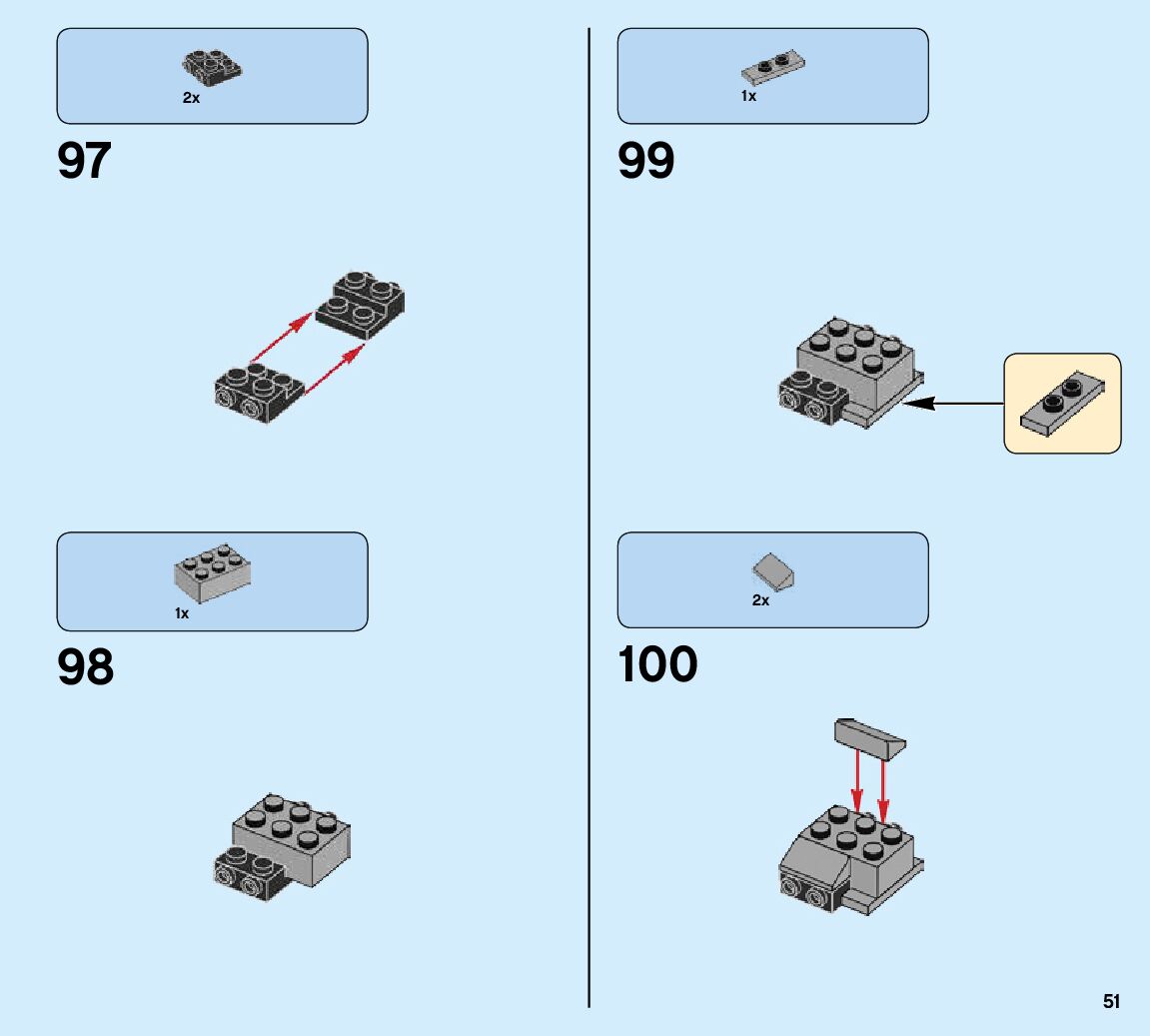 2x

97

1x

98

1x

99

2x

100

51