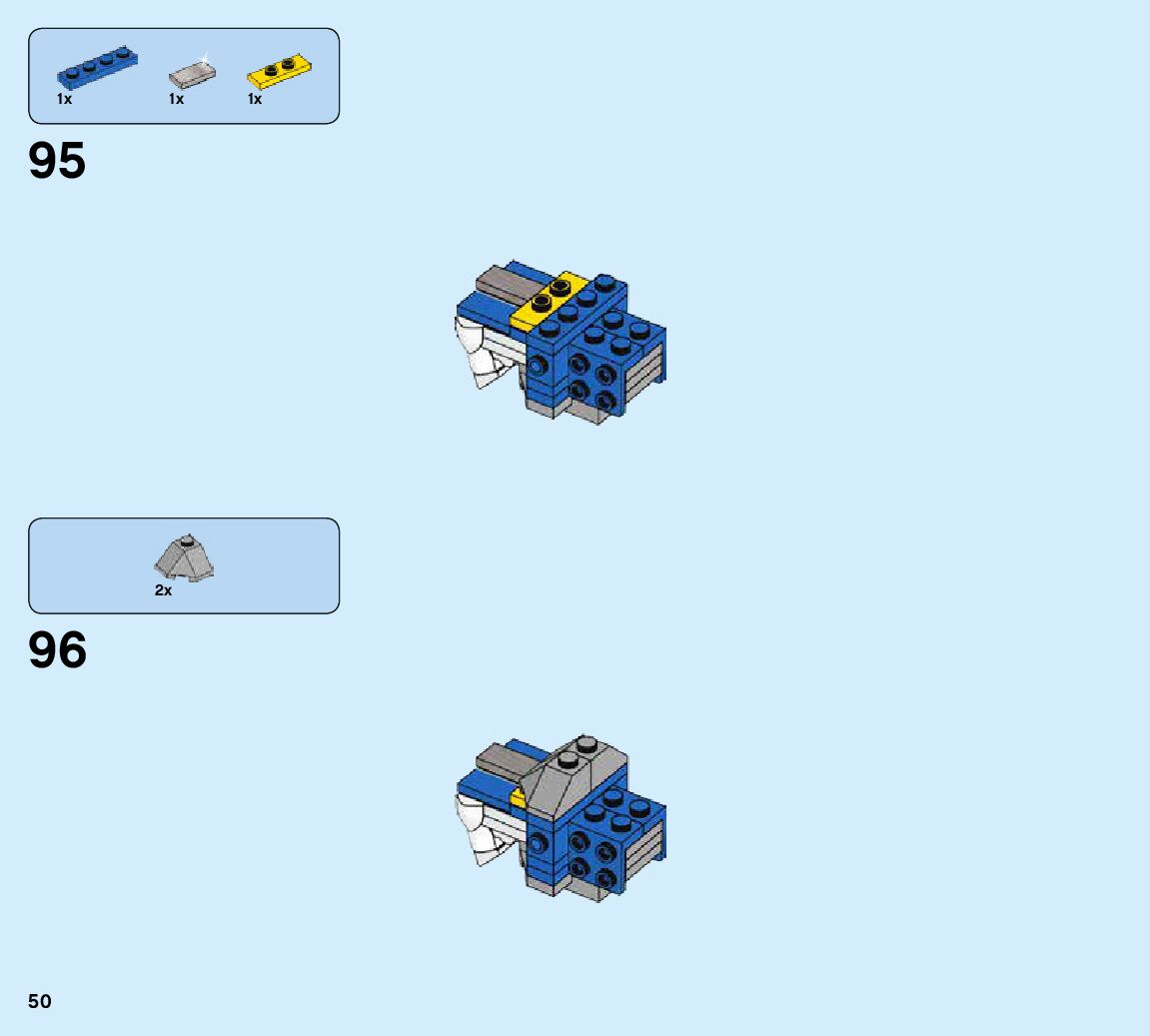 1x 1x 1x

95

2x

96

50