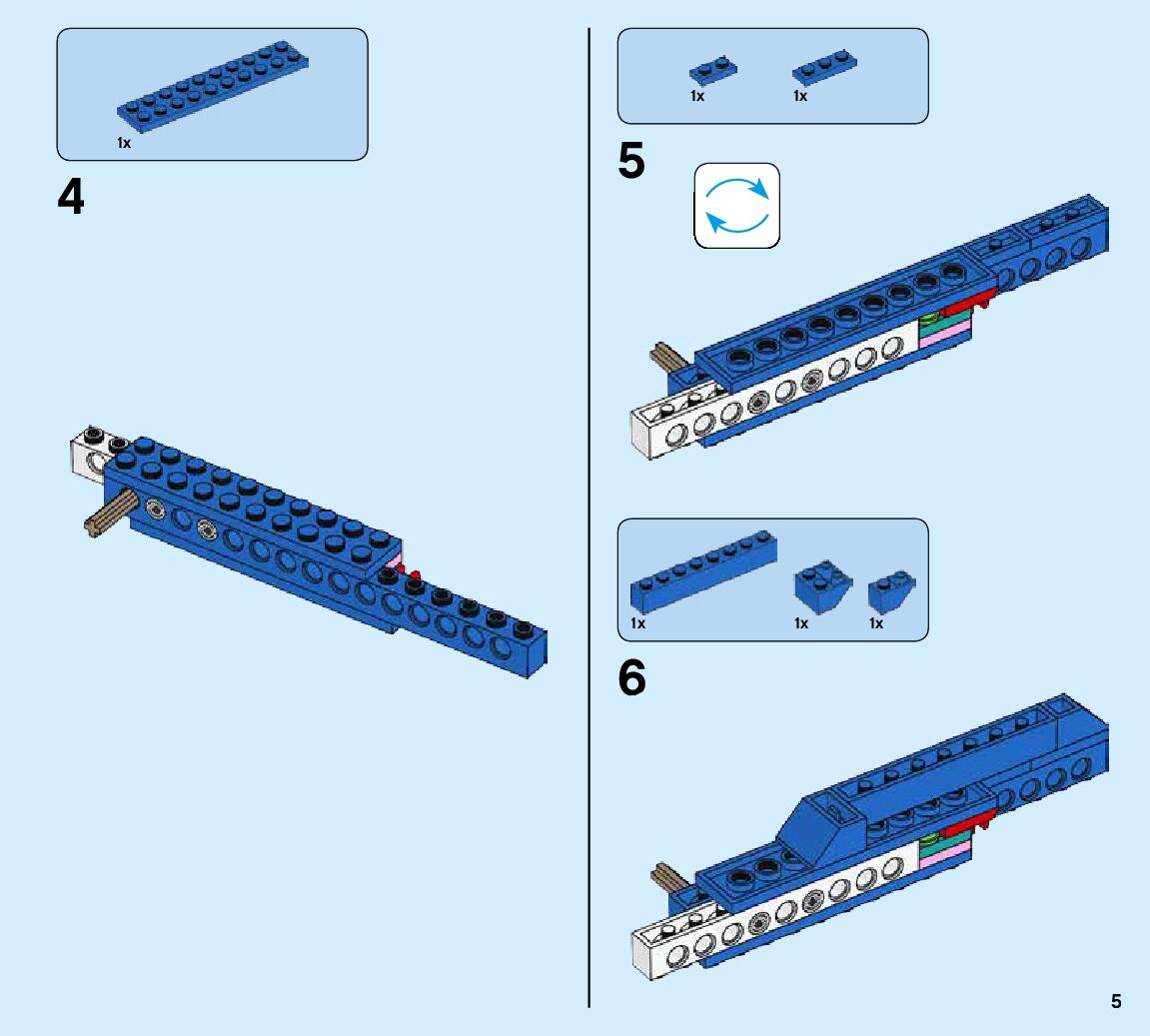 1x

4

1x 1x

5

1x 1x 1x

6

5