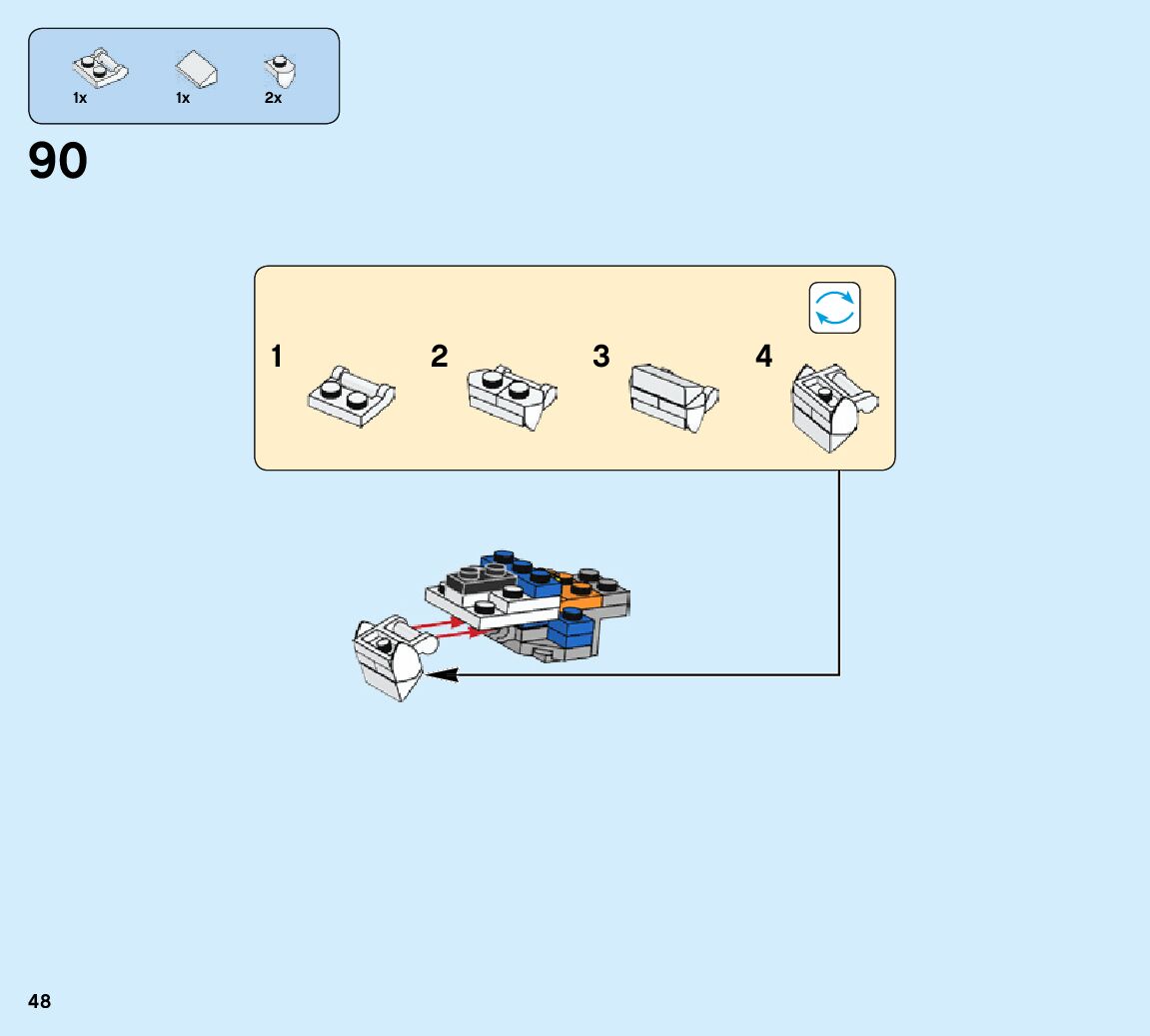 1x 1x 2x

90

1 2 3 4

48