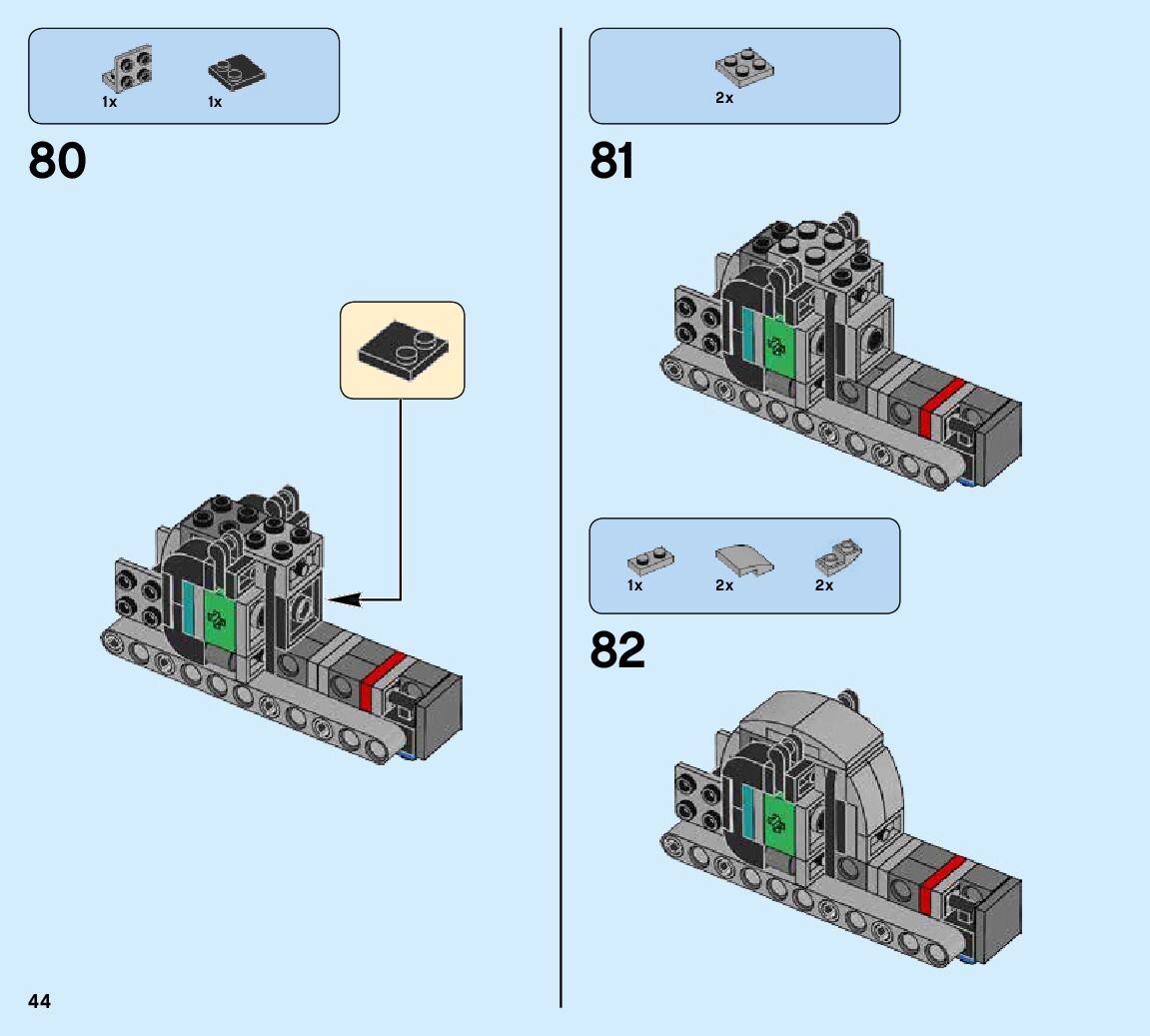 1x 1x

80

2x

81

1x 2x 2x

82

44