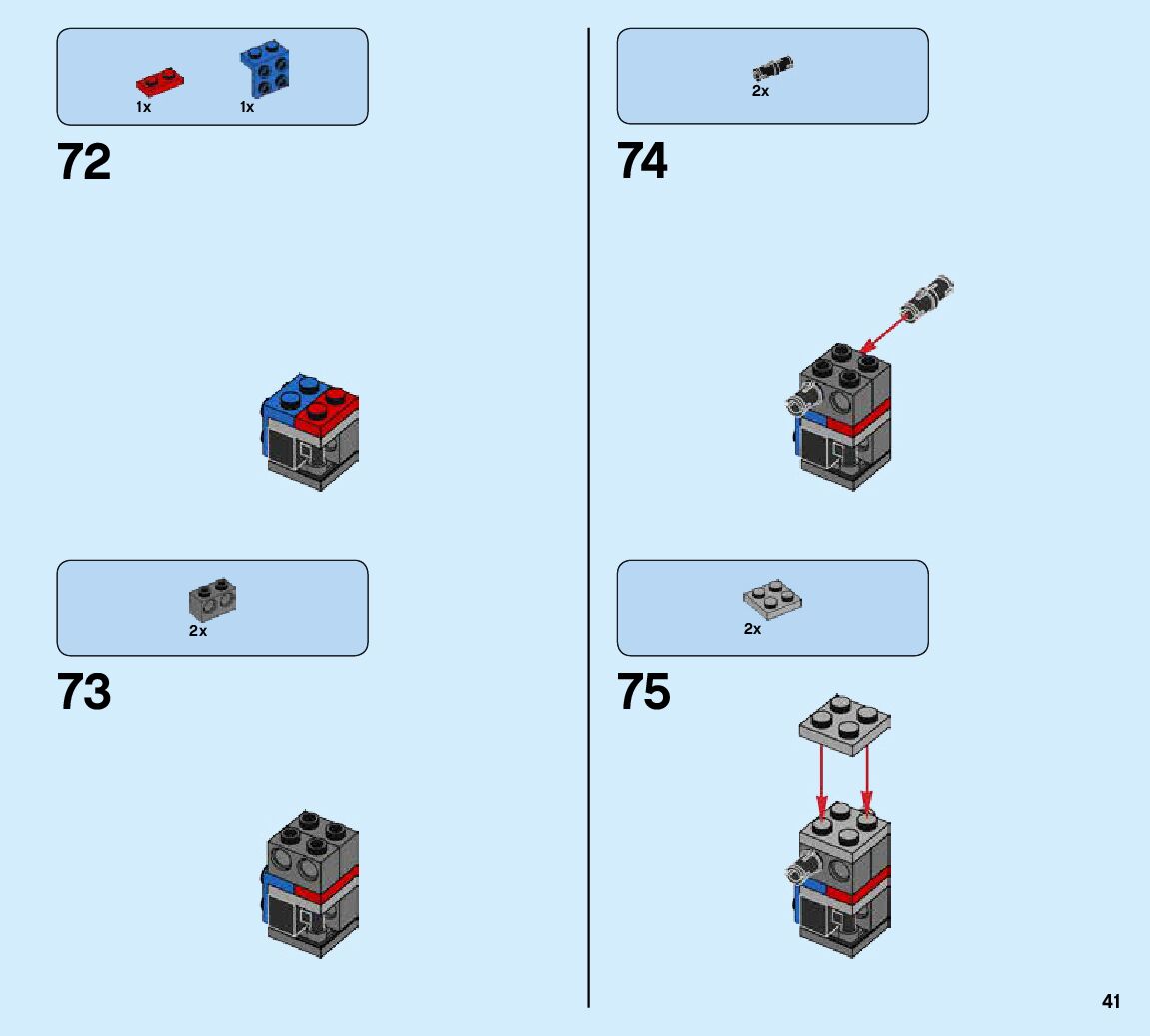 1x 1x

72

2x

73

2x

74

2x

75

41