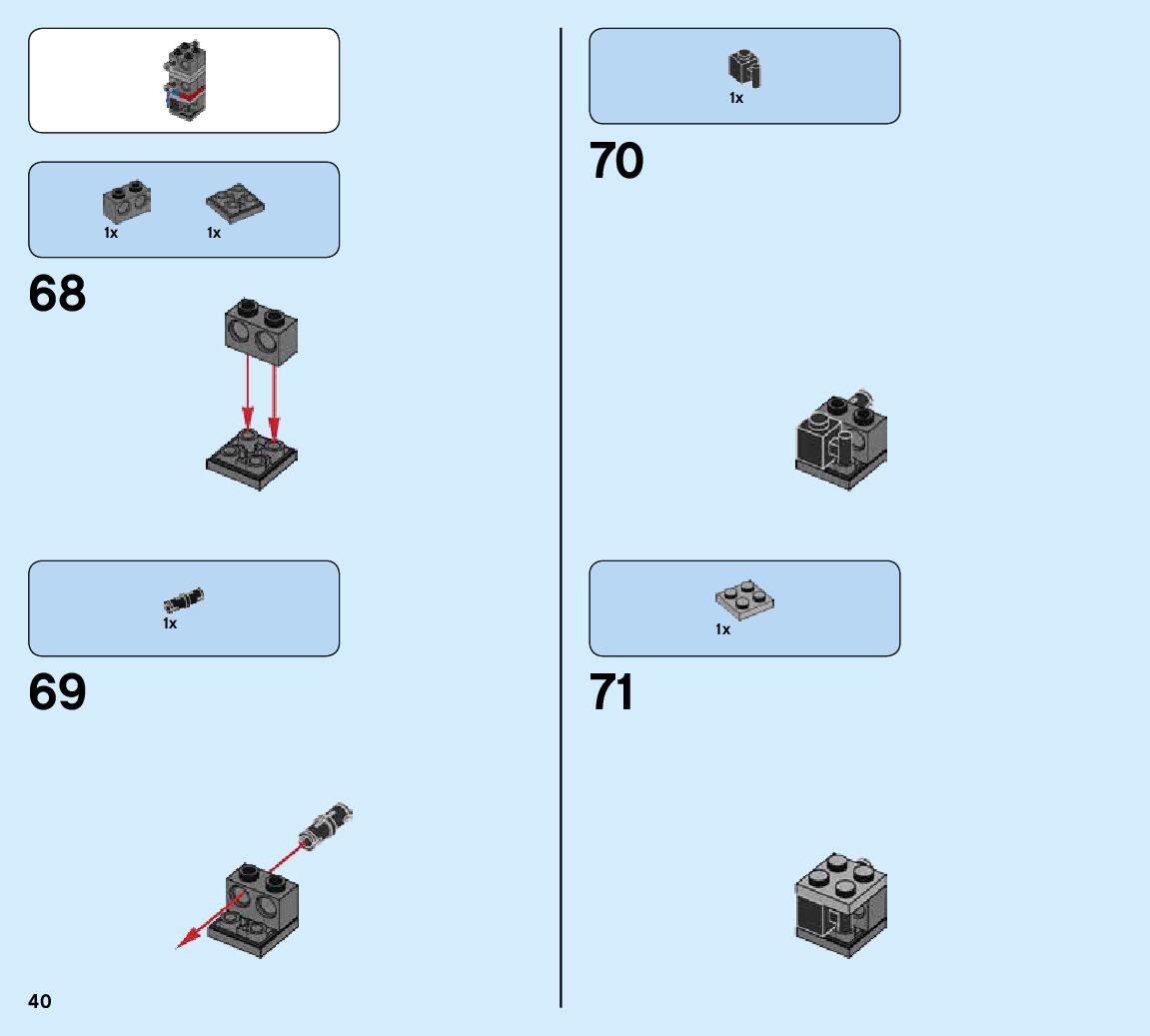 1x 1x

68

1x

69

40

1x

70

1x

71