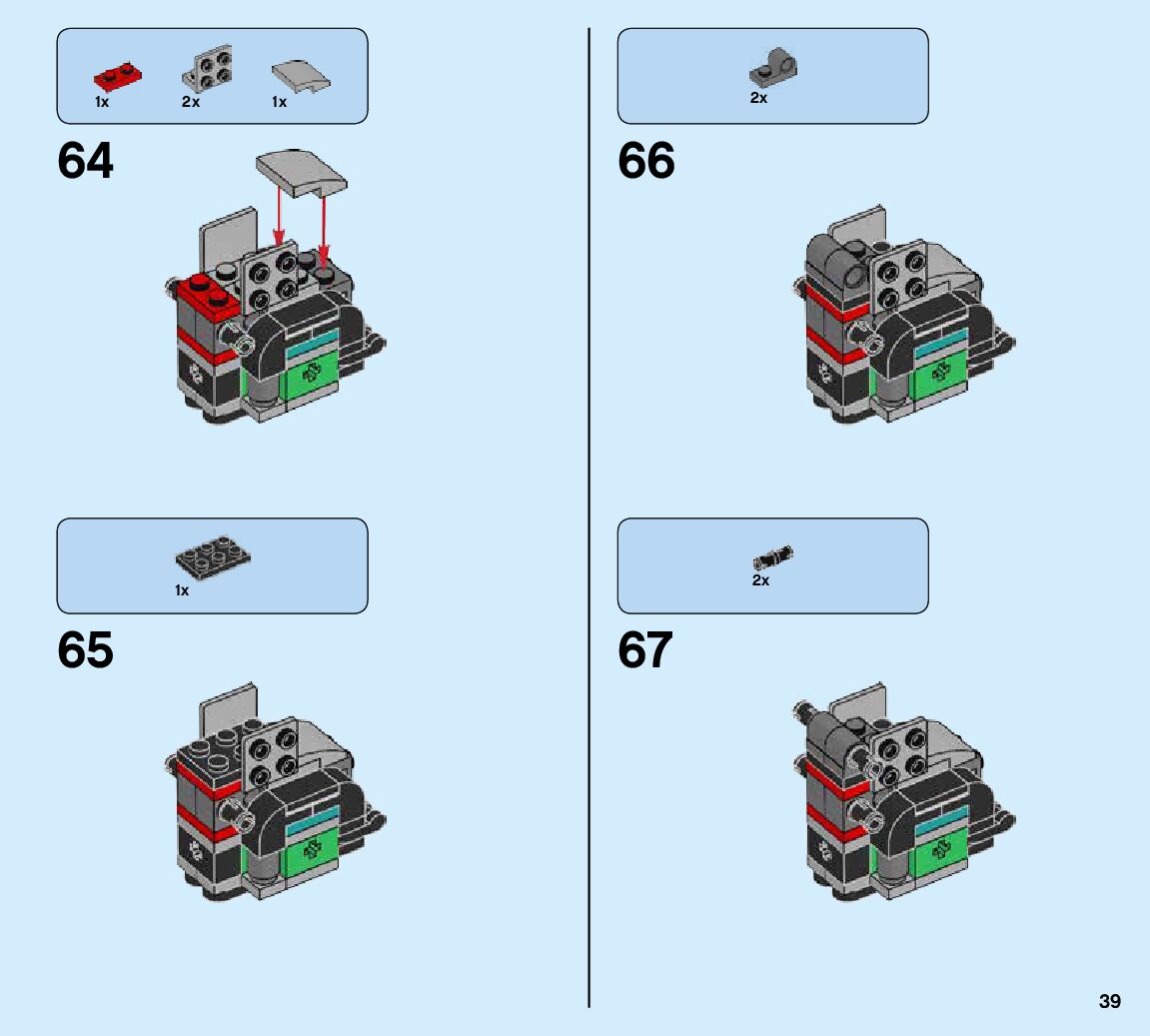 1x 2x 1x

64

1x

65

2x

66

2x

67

39