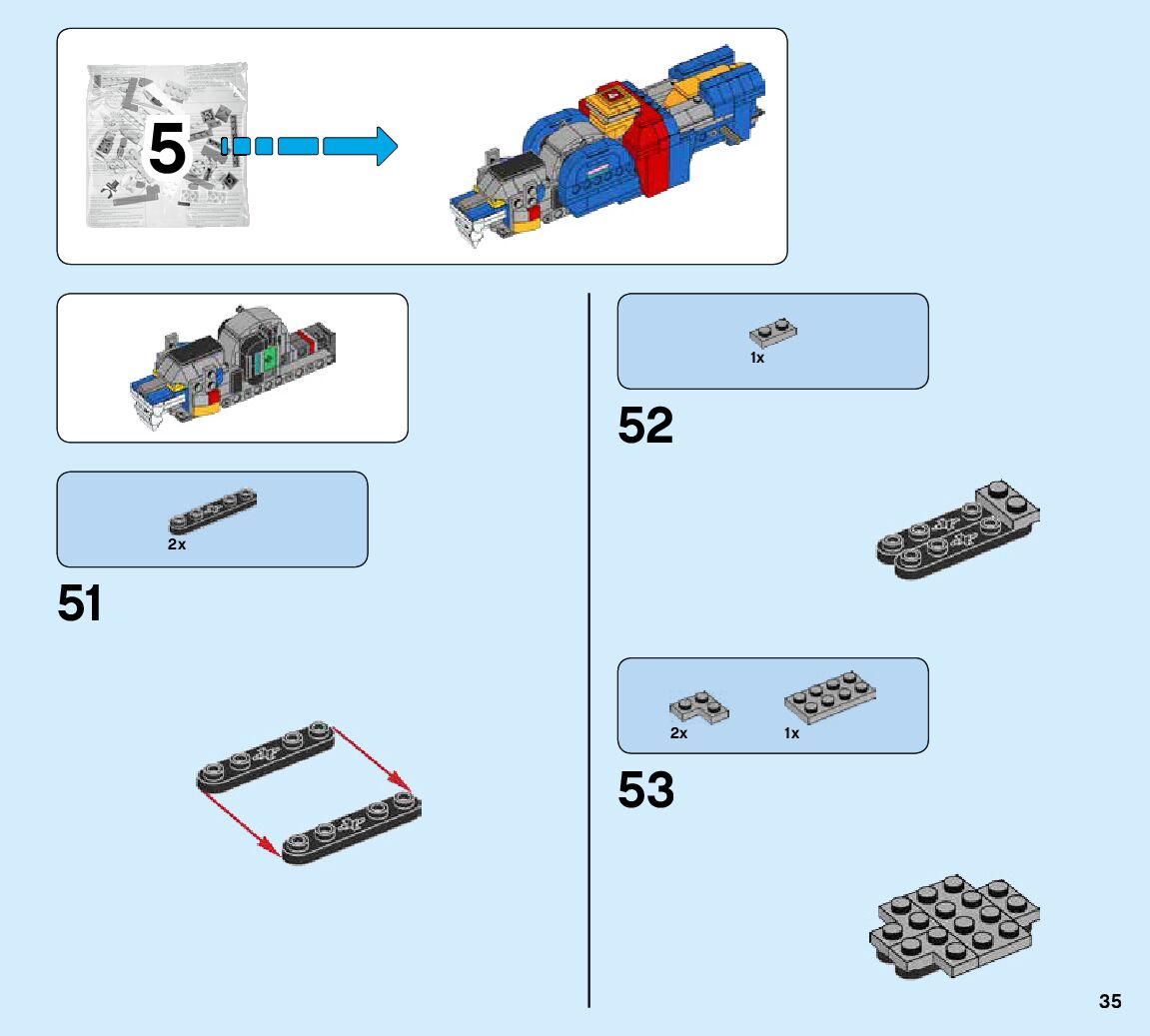 5

2x

51

1x

52

2x

1x

53

35