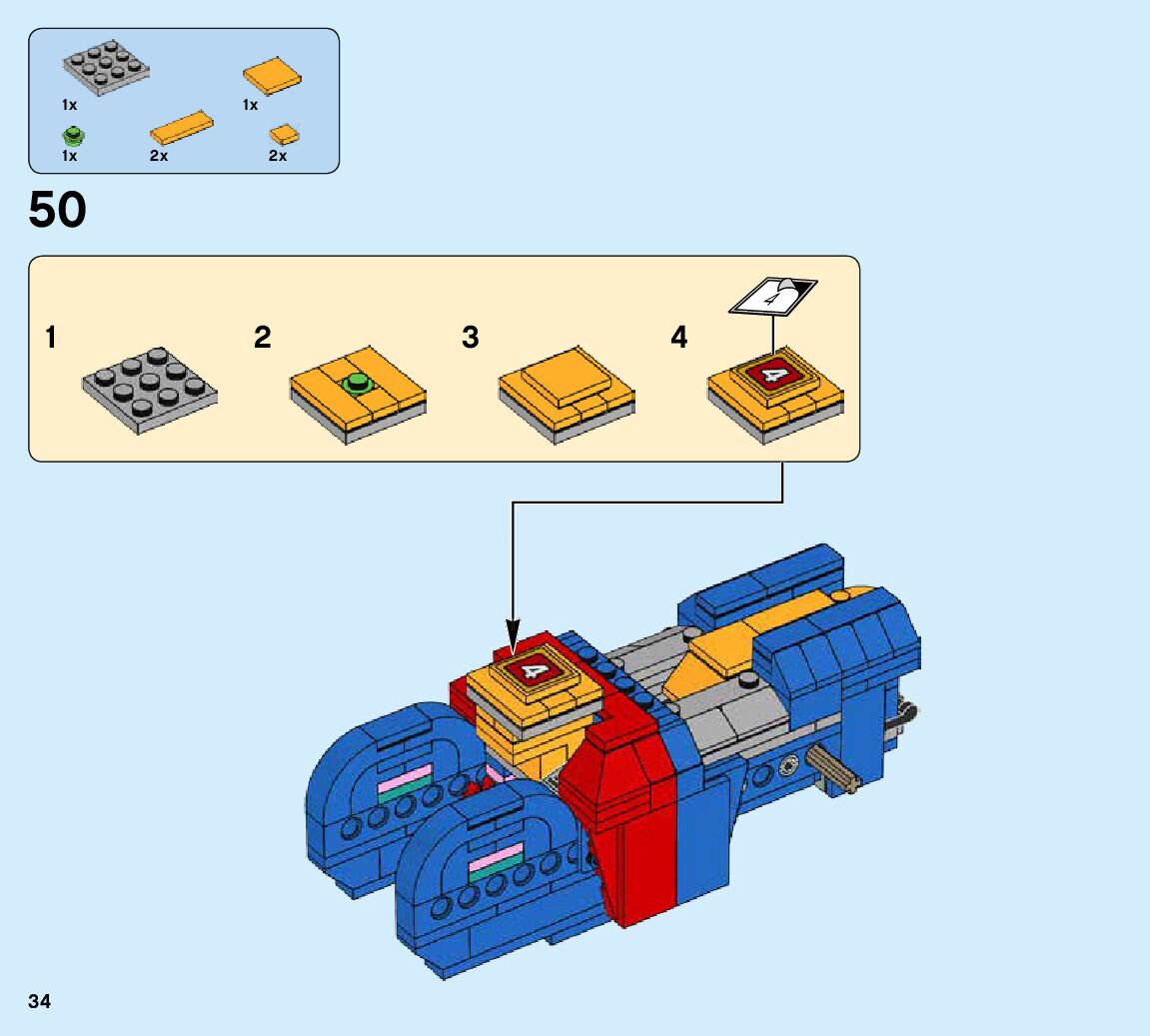 1x
1x
1x
2x
2x

50

1
2
3
4

4

4

4

34