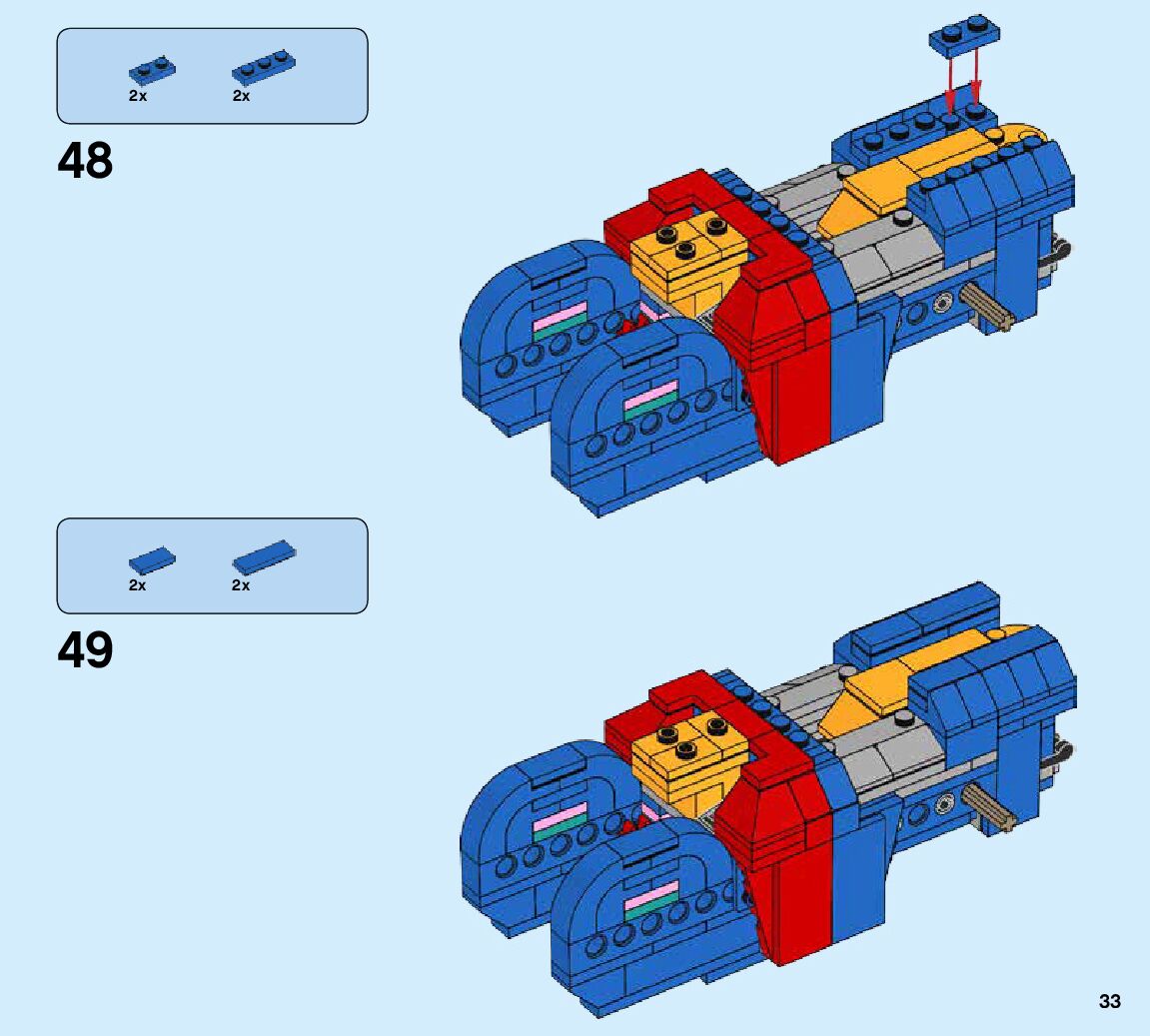 2x 2x

48

2x 2x

49

33