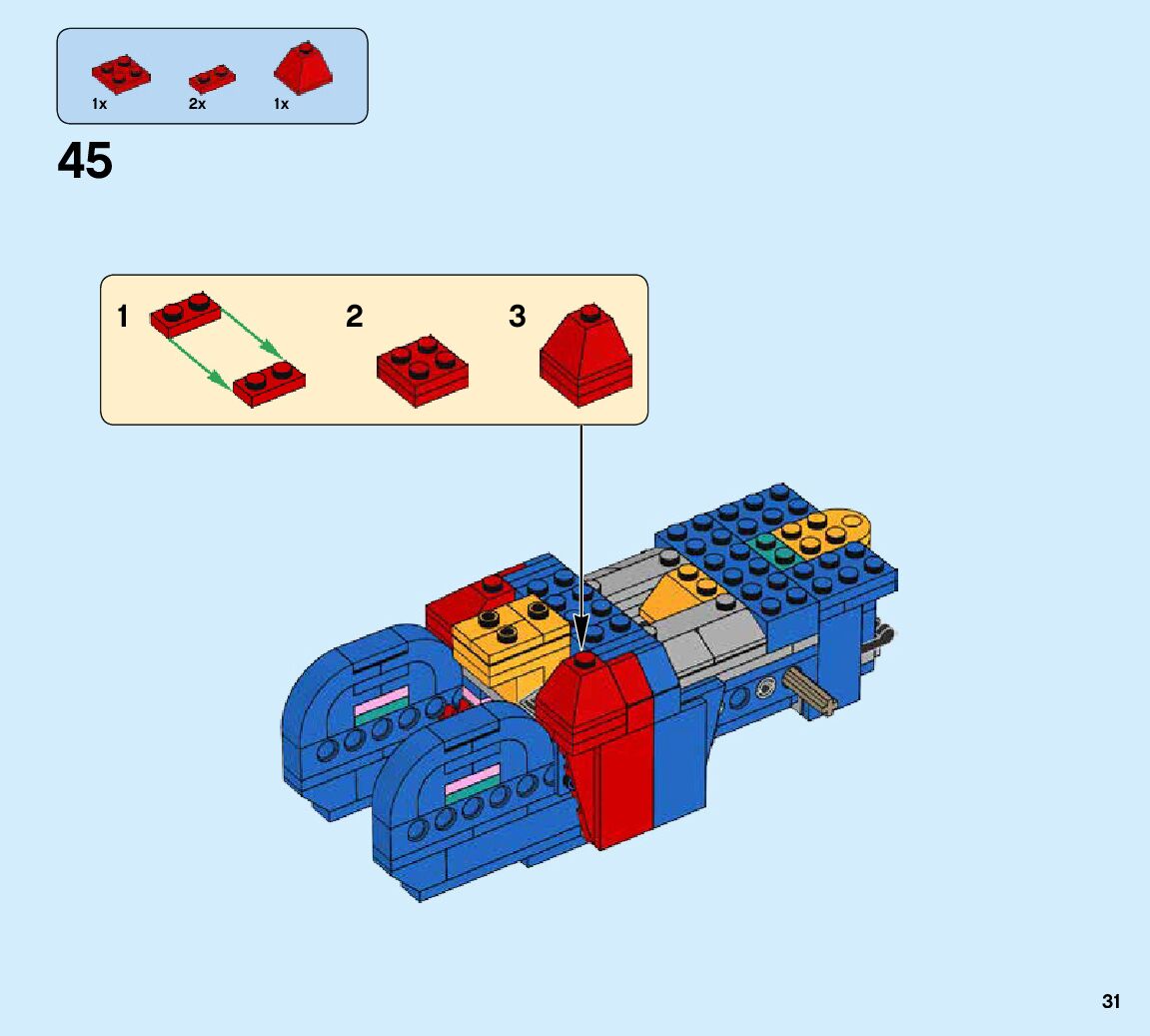 1x 2x 1x

45

1

2

3

31